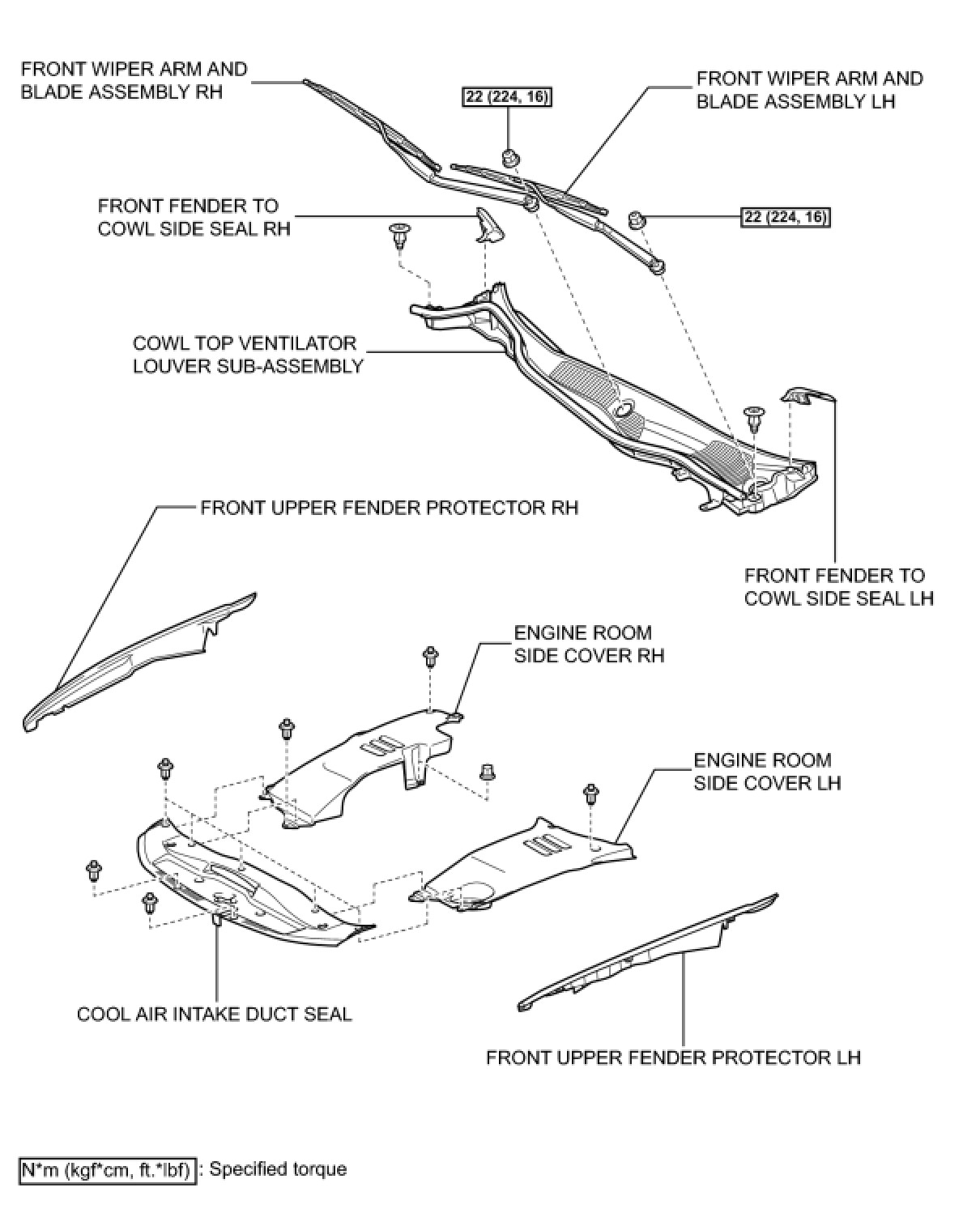 FRONT WIPER ARM AND BLADE ASSEMBLY RH

22 (224, 16)

FRONT WIPER ARM AND BLADE ASSEMBLY LH

FRONT FENDER TO COWL SIDE SEAL RH

22 (224, 16)

COWL TOP VENTILATOR LOUVER SUB-ASSEMBLY

FRONT UPPER FENDER PROTECTOR RH

FRONT FENDER TO COWL SIDE SEAL LH

ENGINE ROOM SIDE COVER RH

ENGINE ROOM SIDE COVER LH

COOL AIR INTAKE DUCT SEAL

FRONT UPPER FENDER PROTECTOR LH

N*m (kgf*cm, ft.*lbf) : Specified torque