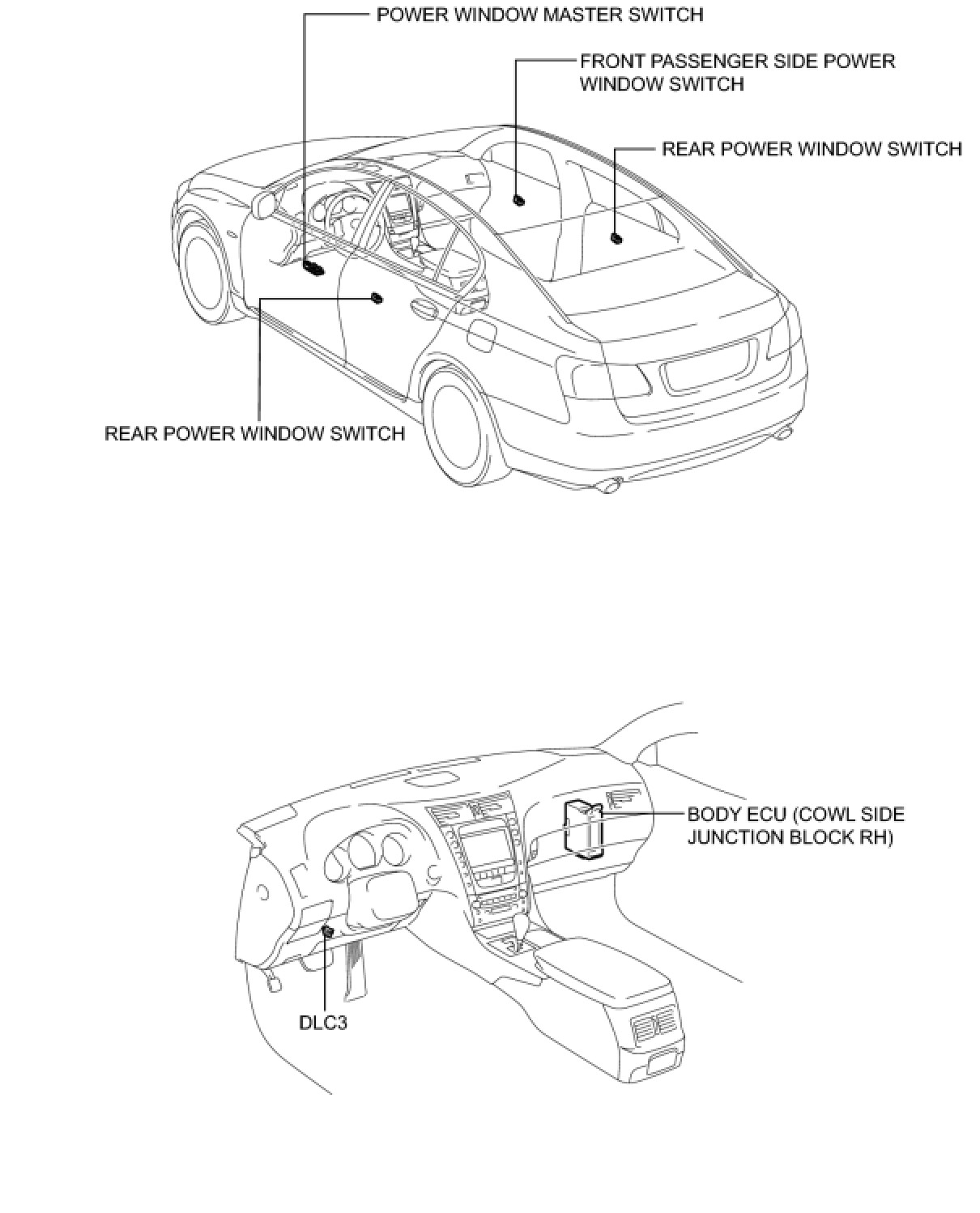 POWER WINDOW MASTER SWITCH

FRONT PASSENGER SIDE POWER WINDOW SWITCH

REAR POWER WINDOW SWITCH

REAR POWER WINDOW SWITCH

BODY ECU (COWL SIDE JUNCTION BLOCK RH)

DLC3