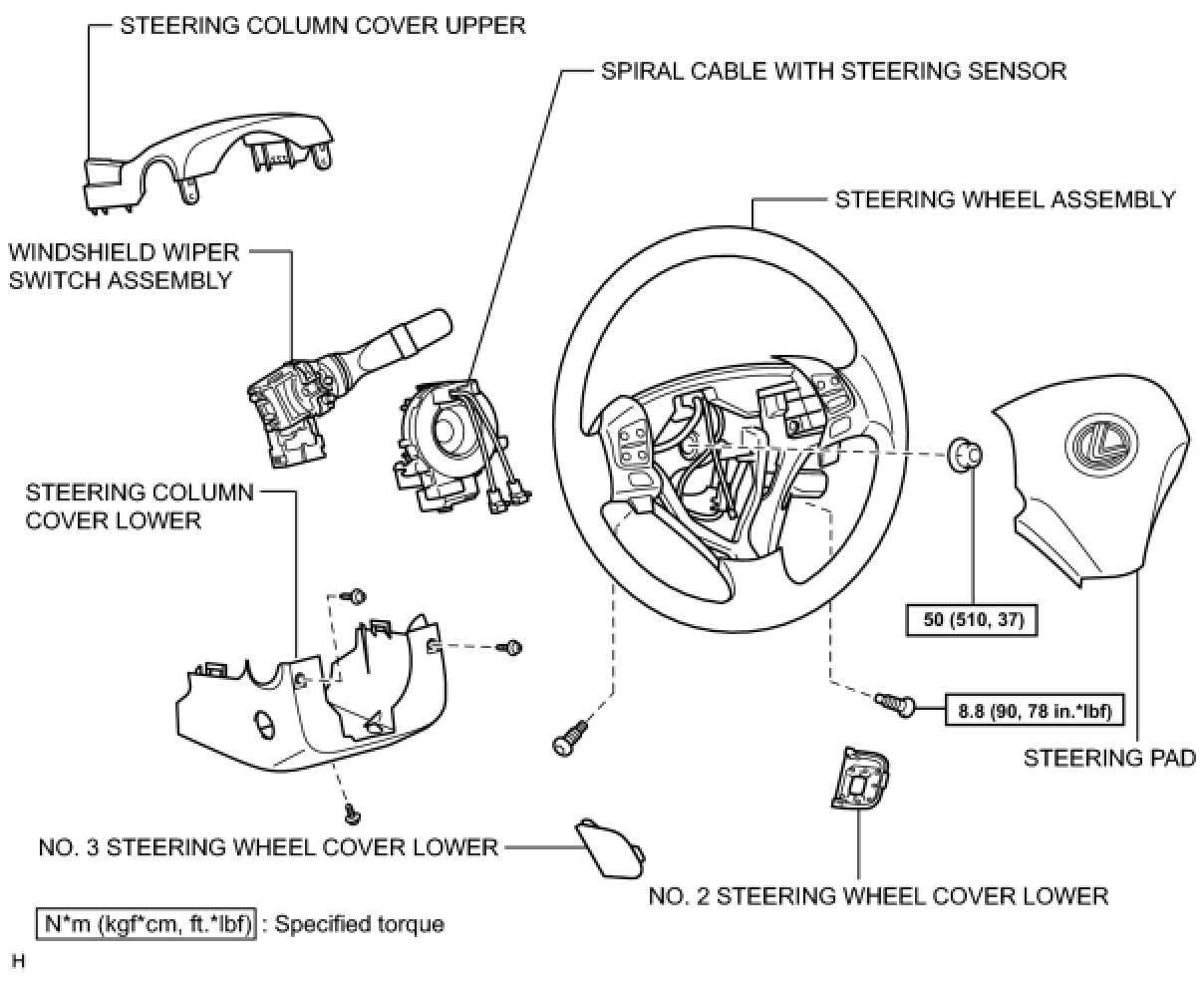 STEERING COLUMN COVER UPPER

SPIRAL CABLE WITH STEERING SENSOR

STEERING WHEEL ASSEMBLY

WINDSHIELD WIPER SWITCH ASSEMBLY

STEERING COLUMN COVER LOWER

50 (510, 37)

8.8 (90, 78 in.*lbf)

STEERING PAD

NO. 3 STEERING WHEEL COVER LOWER

NO. 2 STEERING WHEEL COVER LOWER

N*m (kgf*cm, ft.*lbf) : Specified torque

H