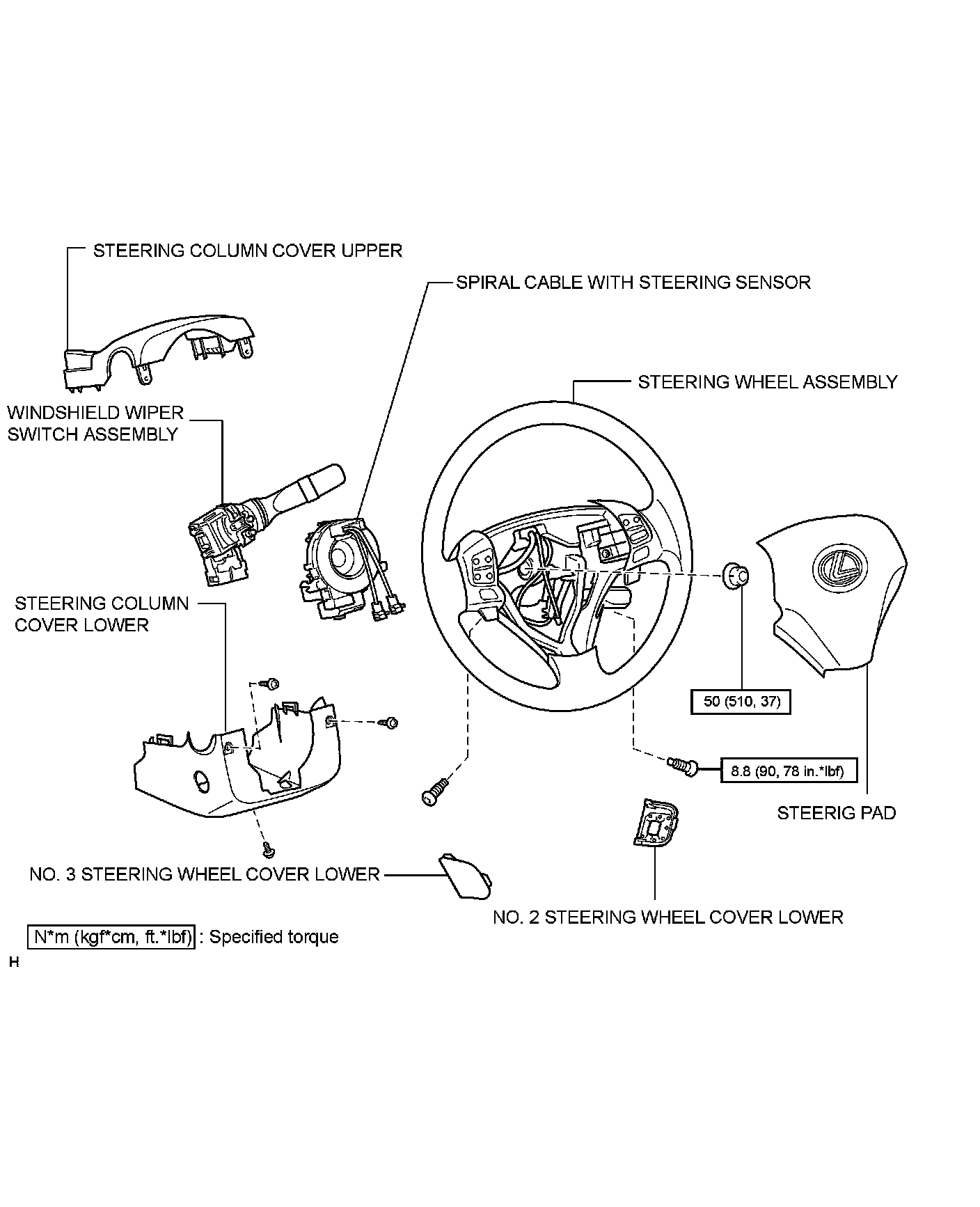 STEERING COLUMN COVER UPPER

SPIRAL CABLE WITH STEERING SENSOR

STEERING WHEEL ASSEMBLY

WINDSHIELD WIPER SWITCH ASSEMBLY

STEERING COLUMN COVER LOWER

50 (510, 37)

8.8 (90, 78 in.*lbf)

STEERIG PAD

NO. 3 STEERING WHEEL COVER LOWER

NO. 2 STEERING WHEEL COVER LOWER

N*m (kgf*cm, ft.*lbf) : Specified torque

H