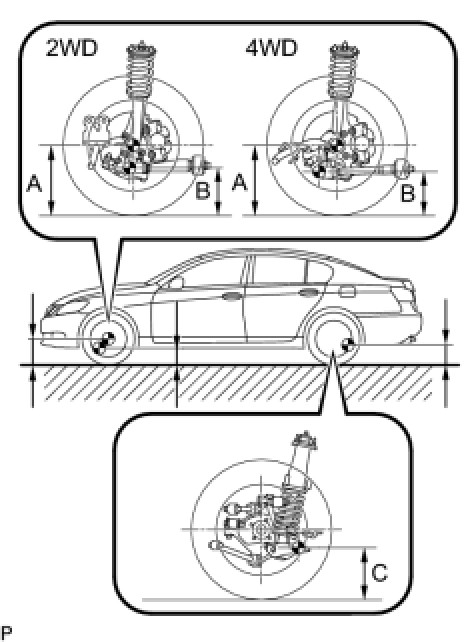 2WD
4WD
A
B
A
B
C
P