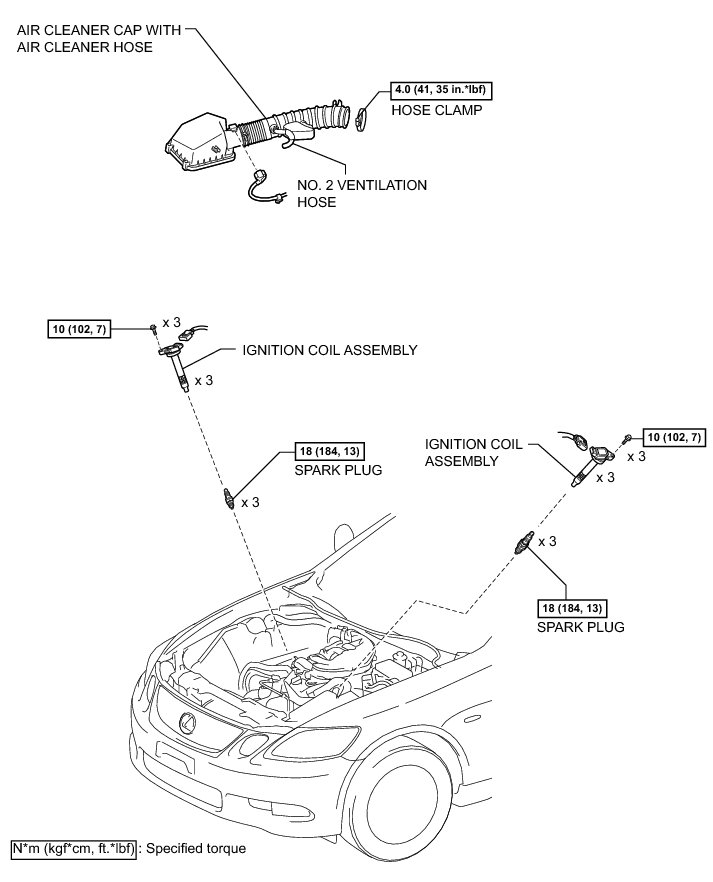 AIR CLEANER CAP WITH AIR CLEANER HOSE

4.0 (41, 35 in.*lbf)
HOSE CLAMP

NO. 2 VENTILATION HOSE

10 (102, 7)
x 3

IGNITION COIL ASSEMBLY
x 3

18 (184, 13)
SPARK PLUG
x 3

IGNITION COIL ASSEMBLY
10 (102, 7)
x 3
x 3

x 3
18 (184, 13)
SPARK PLUG

N*m (kgf*cm, ft.*lbf) : Specified torque