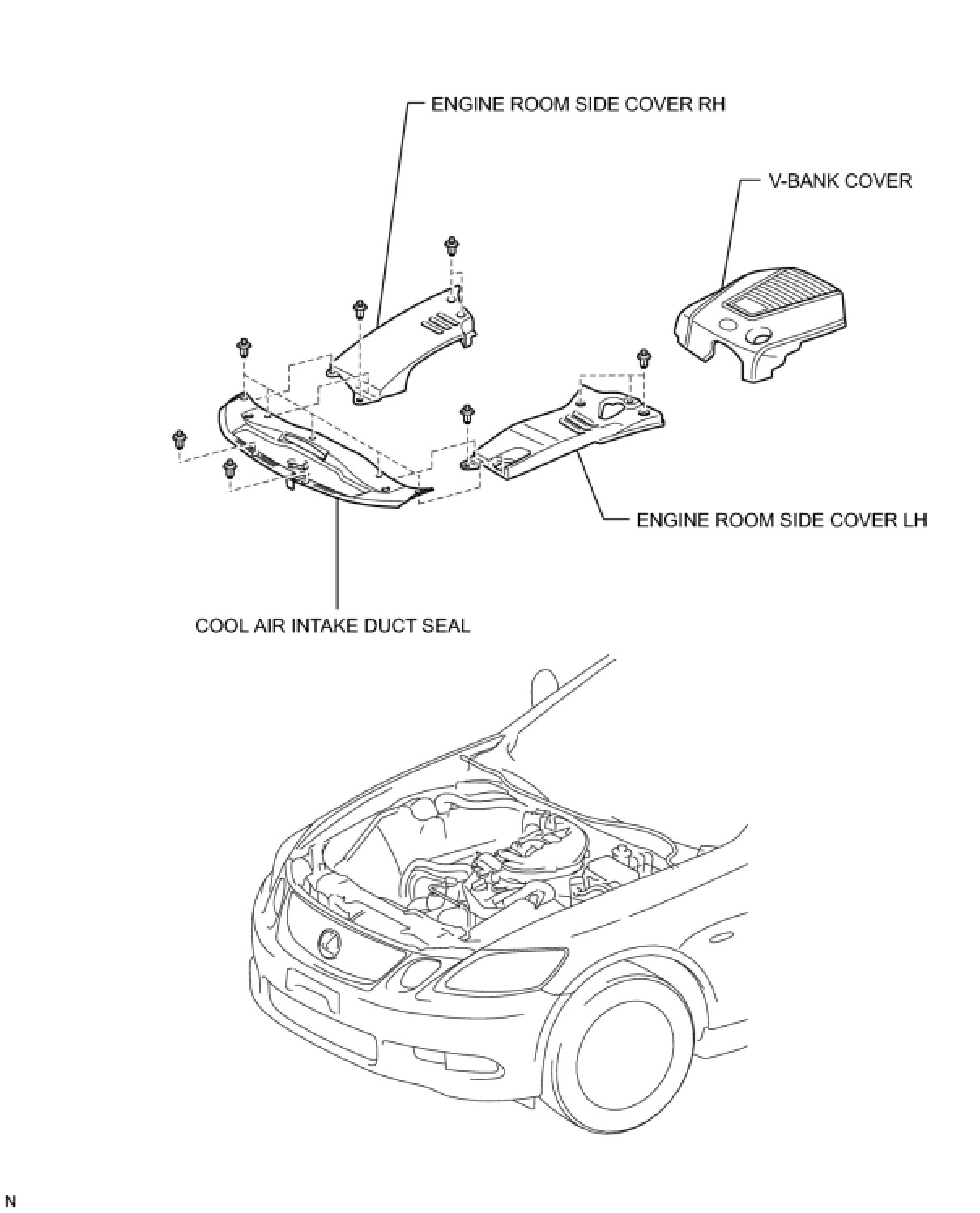 ENGINE ROOM SIDE COVER RH

V-BANK COVER

ENGINE ROOM SIDE COVER LH

COOL AIR INTAKE DUCT SEAL

N