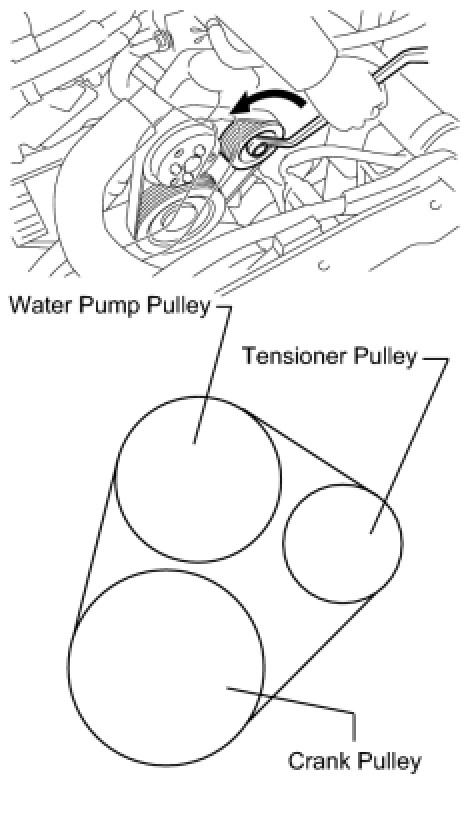 Water Pump Pulley

Tensioner Pulley

Crank Pulley