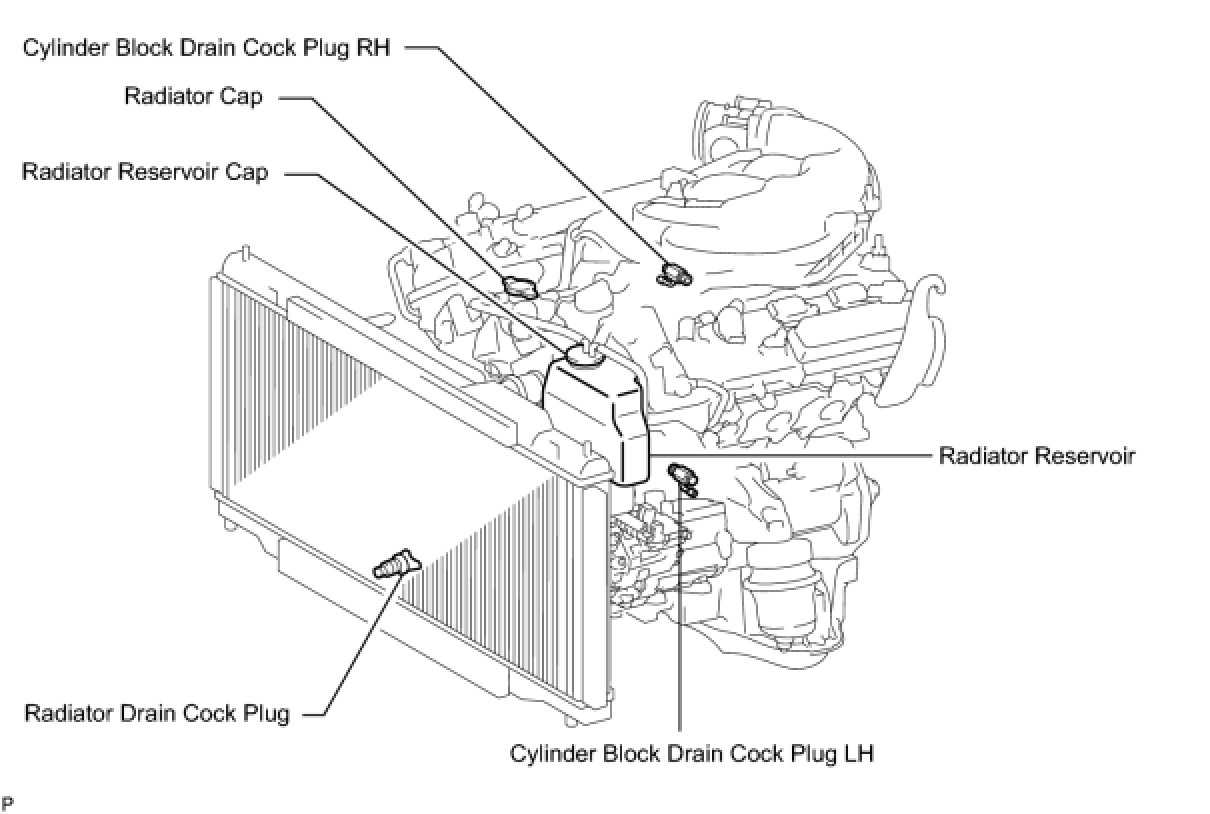 Cylinder Block Drain Cock Plug RH
Radiator Cap
Radiator Reservoir Cap
Radiator Reservoir
Radiator Drain Cock Plug
Cylinder Block Drain Cock Plug LH
P