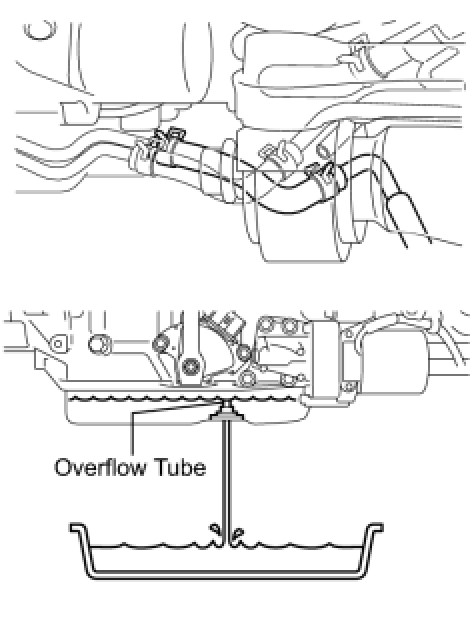 Overflow Tube