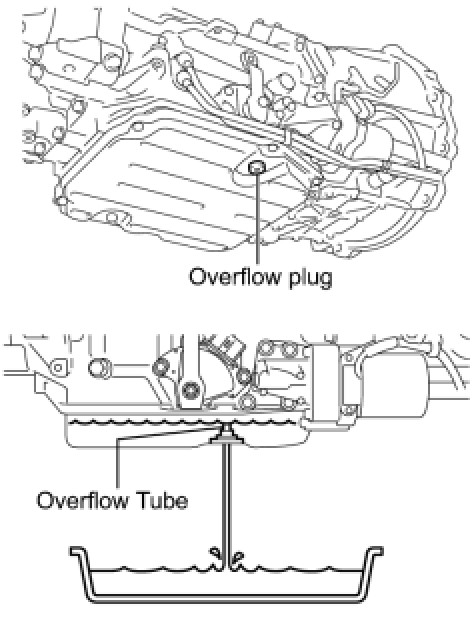 Overflow plug

Overflow Tube