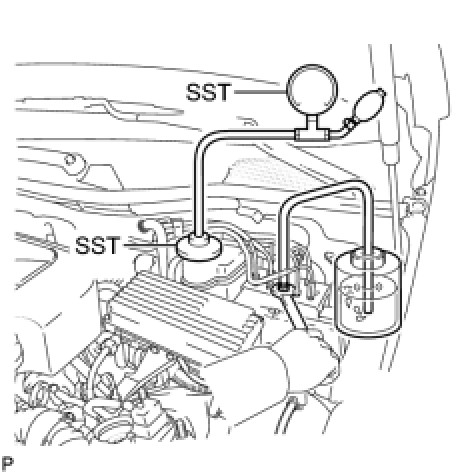 SST
SST
P