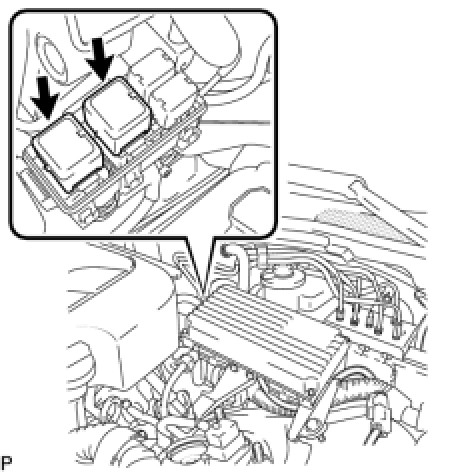 P