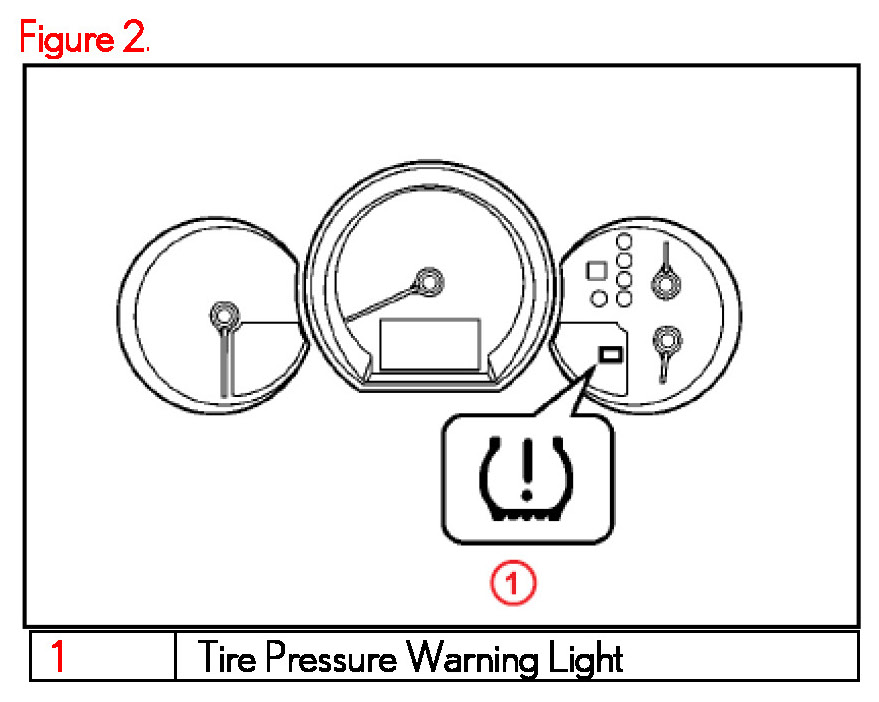 Figure 2.

1

| 1 | Tire Pressure Warning Light |
|---|---|