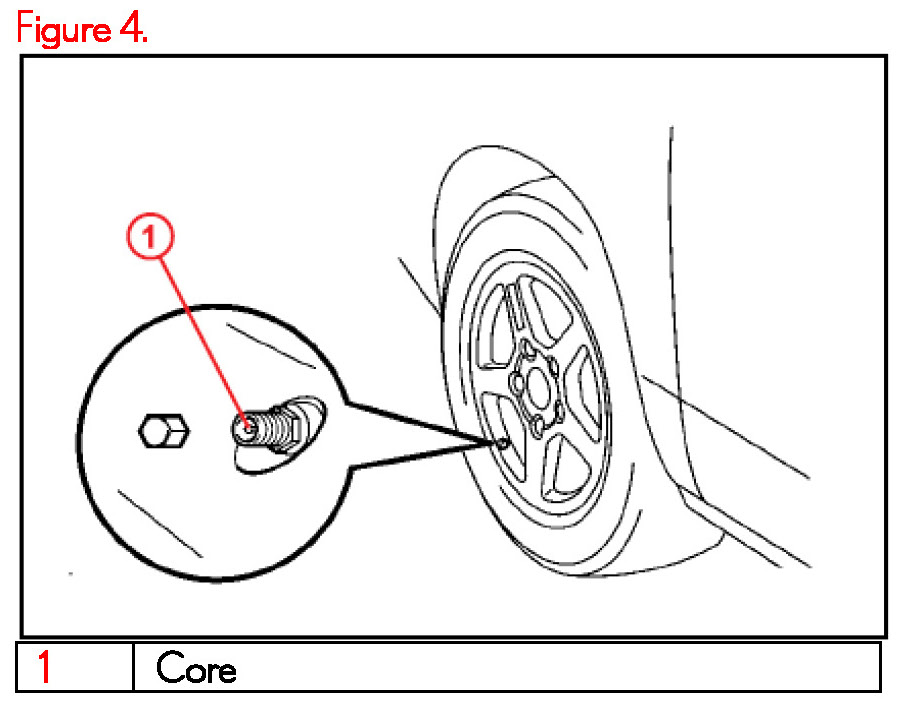 Figure 4.

1

| 1 | Core |
|---|---|