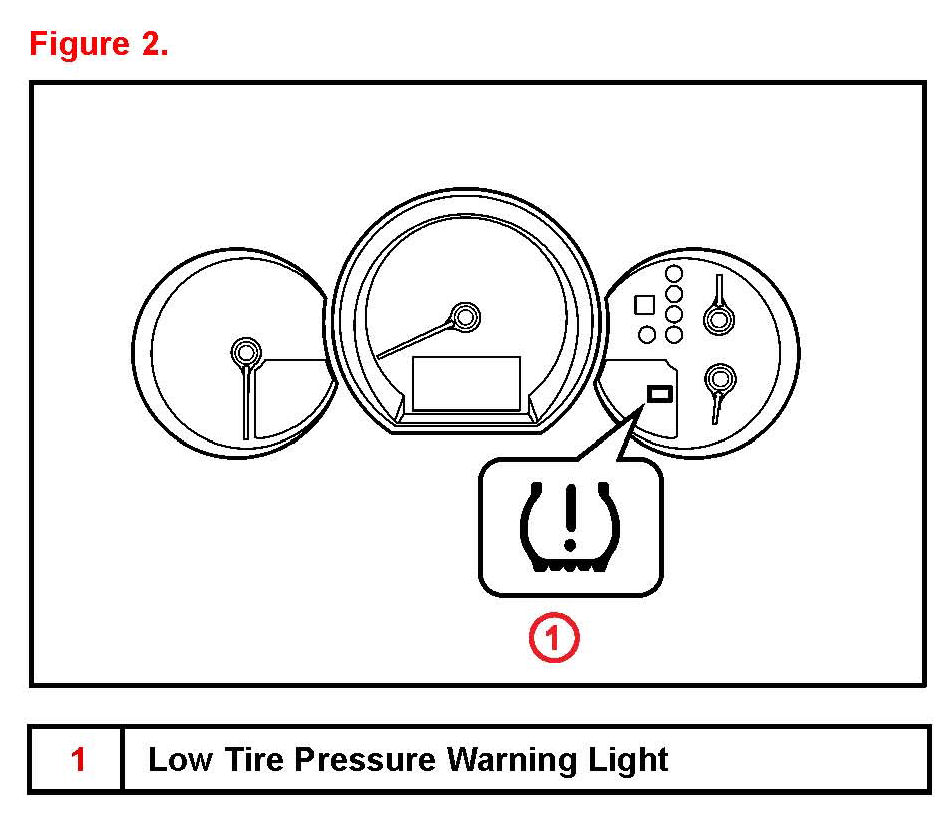 Figure 2.

1

| 1 | Low Tire Pressure Warning Light |
|---|---|