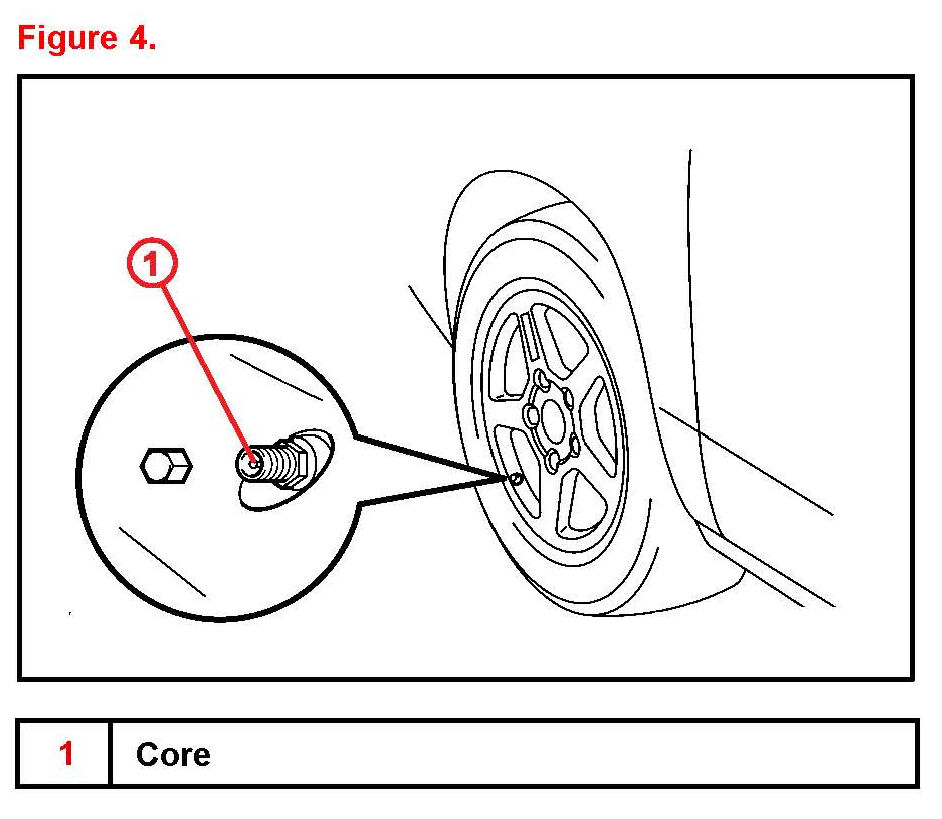 Figure 4.

1

| 1 | Core |
|---|---|