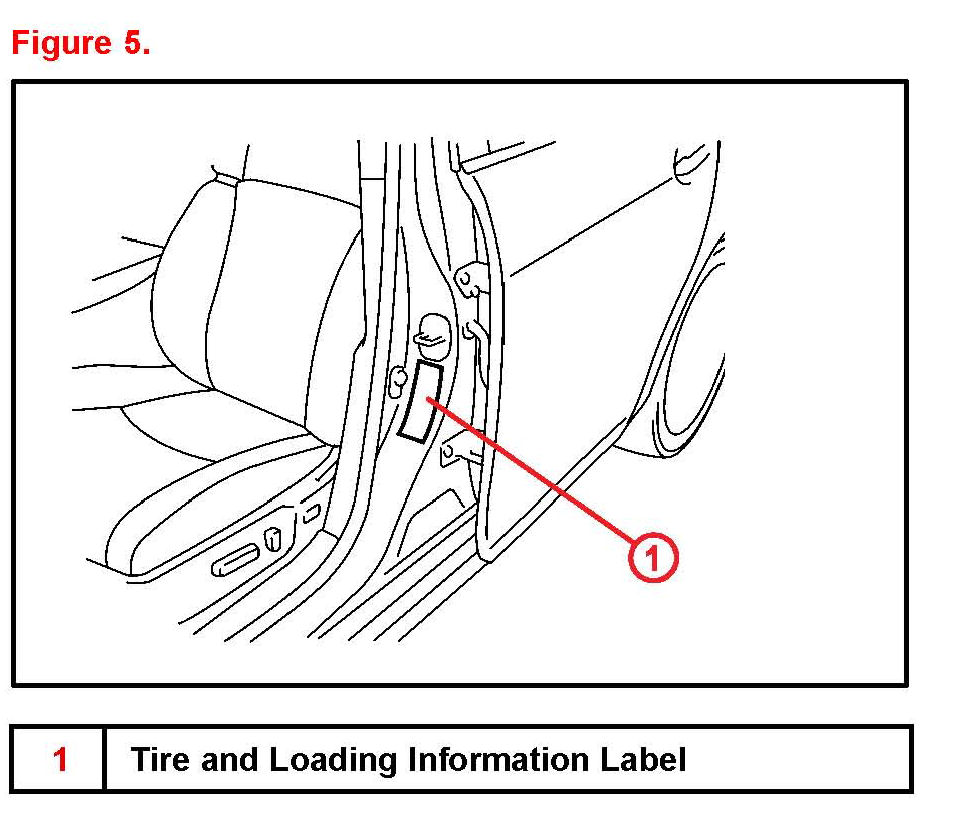 Figure 5.

1

| 1 | Tire and Loading Information Label |
|---|---|