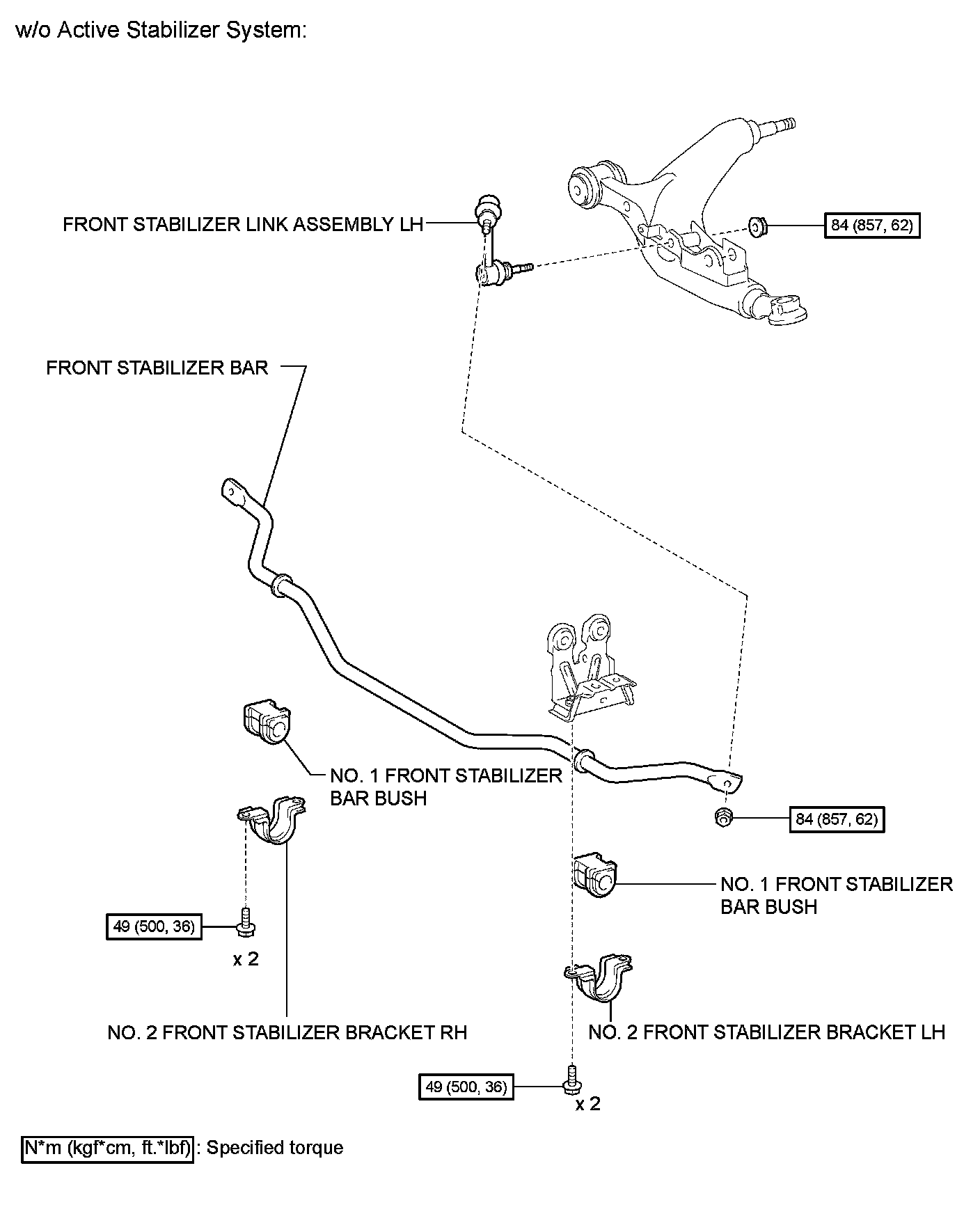 w/o Active Stabilizer System:

FRONT STABILIZER LINK ASSEMBLY LH

84 (857, 62)

FRONT STABILIZER BAR

NO. 1 FRONT STABILIZER BAR BUSH

84 (857, 62)

NO. 1 FRONT STABILIZER BAR BUSH

49 (500, 36)

x 2

NO. 2 FRONT STABILIZER BRACKET RH

NO. 2 FRONT STABILIZER BRACKET LH

49 (500, 36)

x 2

N*m (kgf*cm, ft.*lbf) : Specified torque