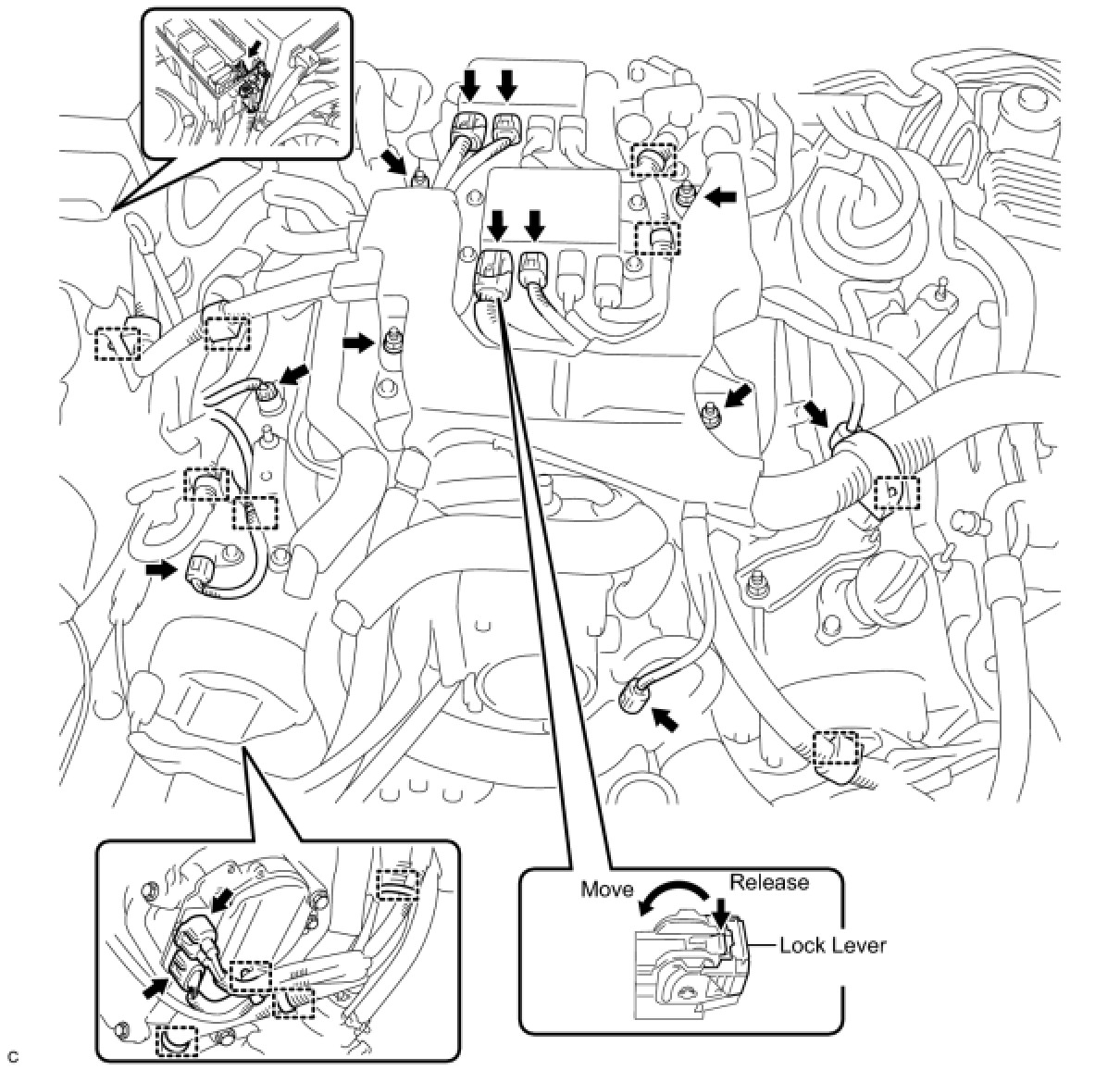 Move
Release
Lock Lever
C