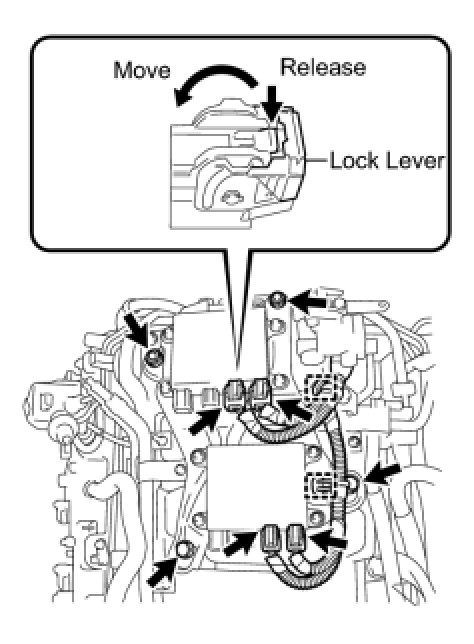 Move
Release
Lock Lever