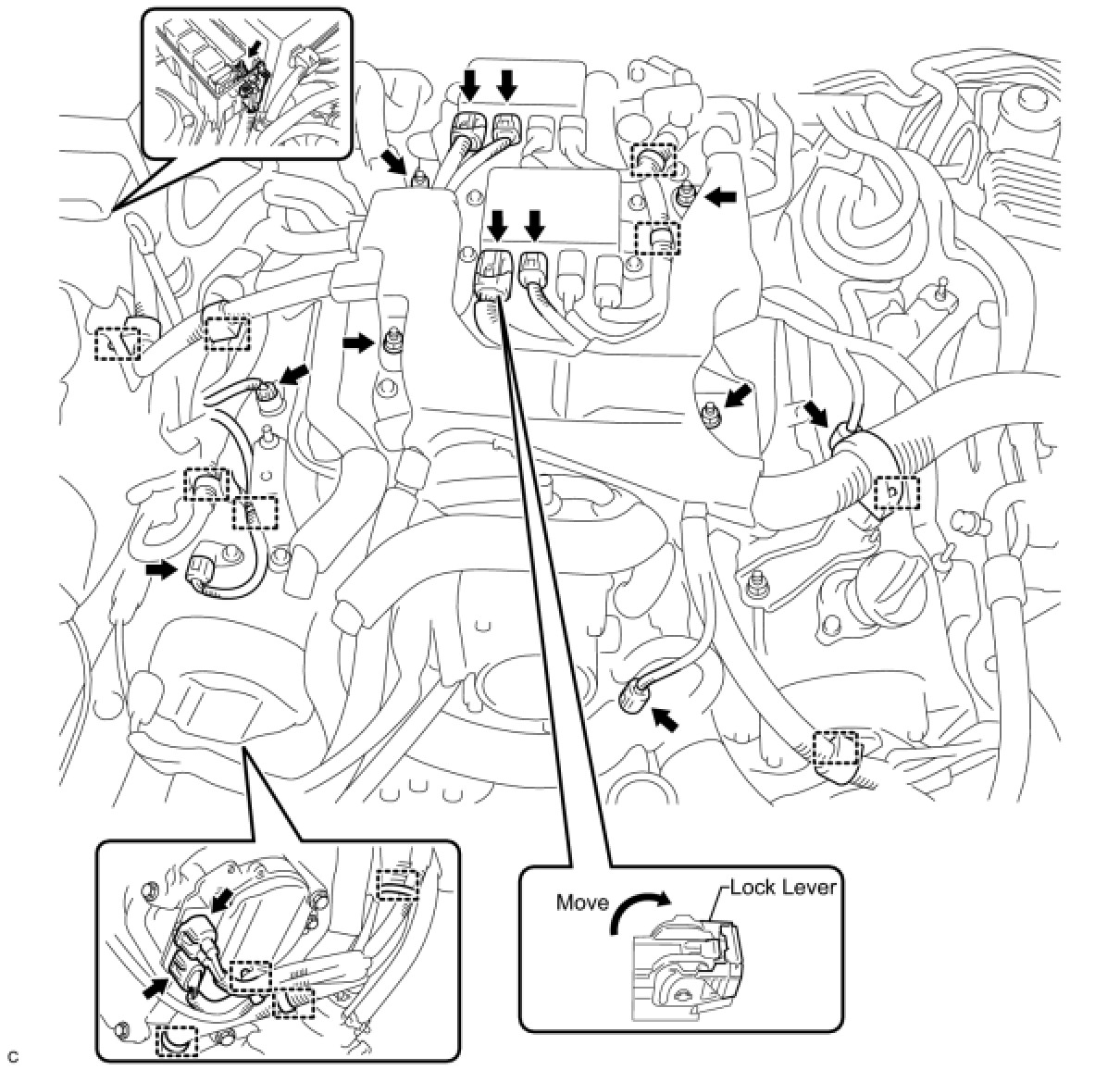 Move
Lock Lever
C