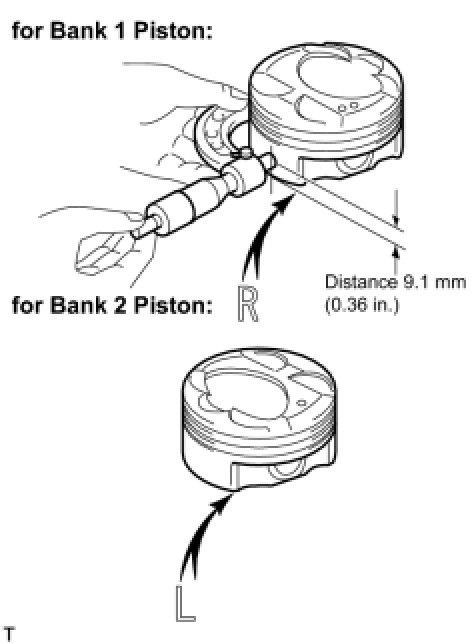 for Bank 1 Piston:

Distance 9.1 mm (0.36 in.)

R

for Bank 2 Piston:

L

T