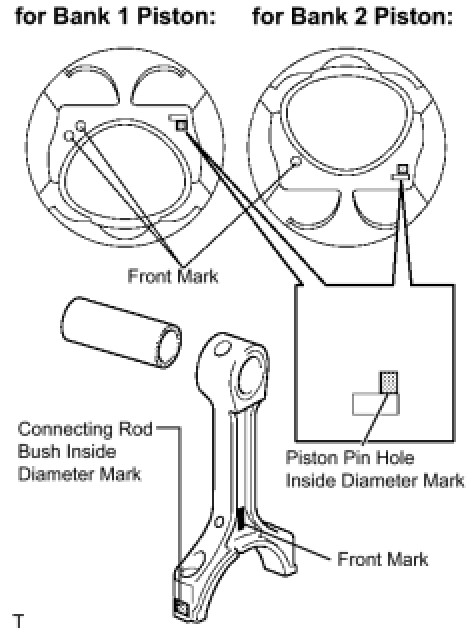 for Bank 1 Piston: for Bank 2 Piston:

Front Mark

Connecting Rod Bush Inside Diameter Mark

Piston Pin Hole Inside Diameter Mark

Front Mark

T