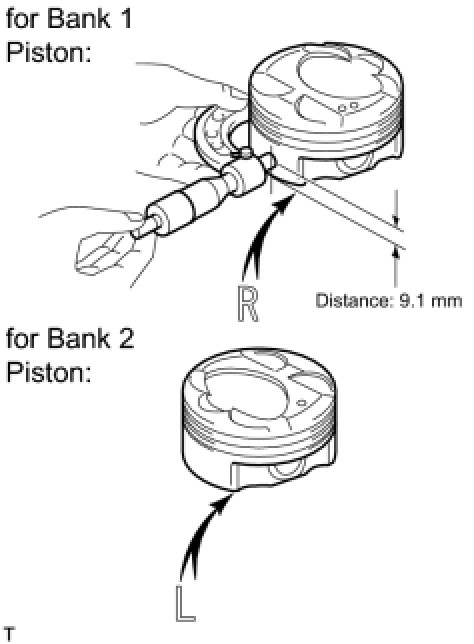 for Bank 1
Piston:

R

Distance: 9.1 mm

for Bank 2
Piston:

L

T