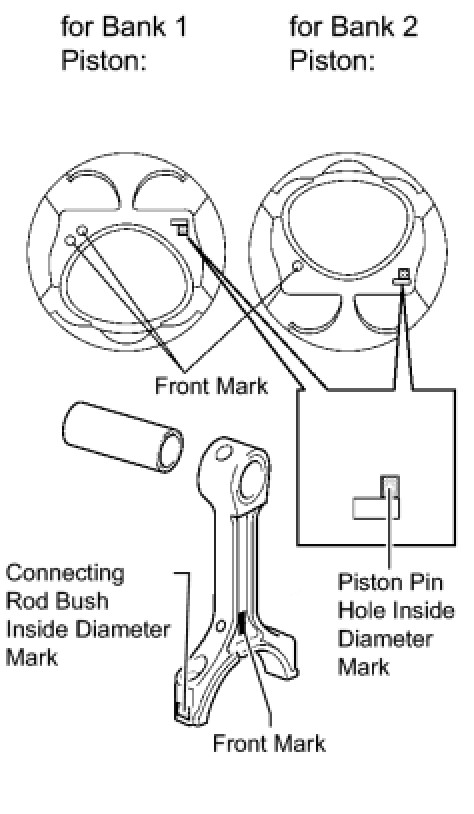 for Bank 1 Piston:

for Bank 2 Piston:

Front Mark

Connecting Rod Bush Inside Diameter Mark

Piston Pin Hole Inside Diameter Mark

Front Mark