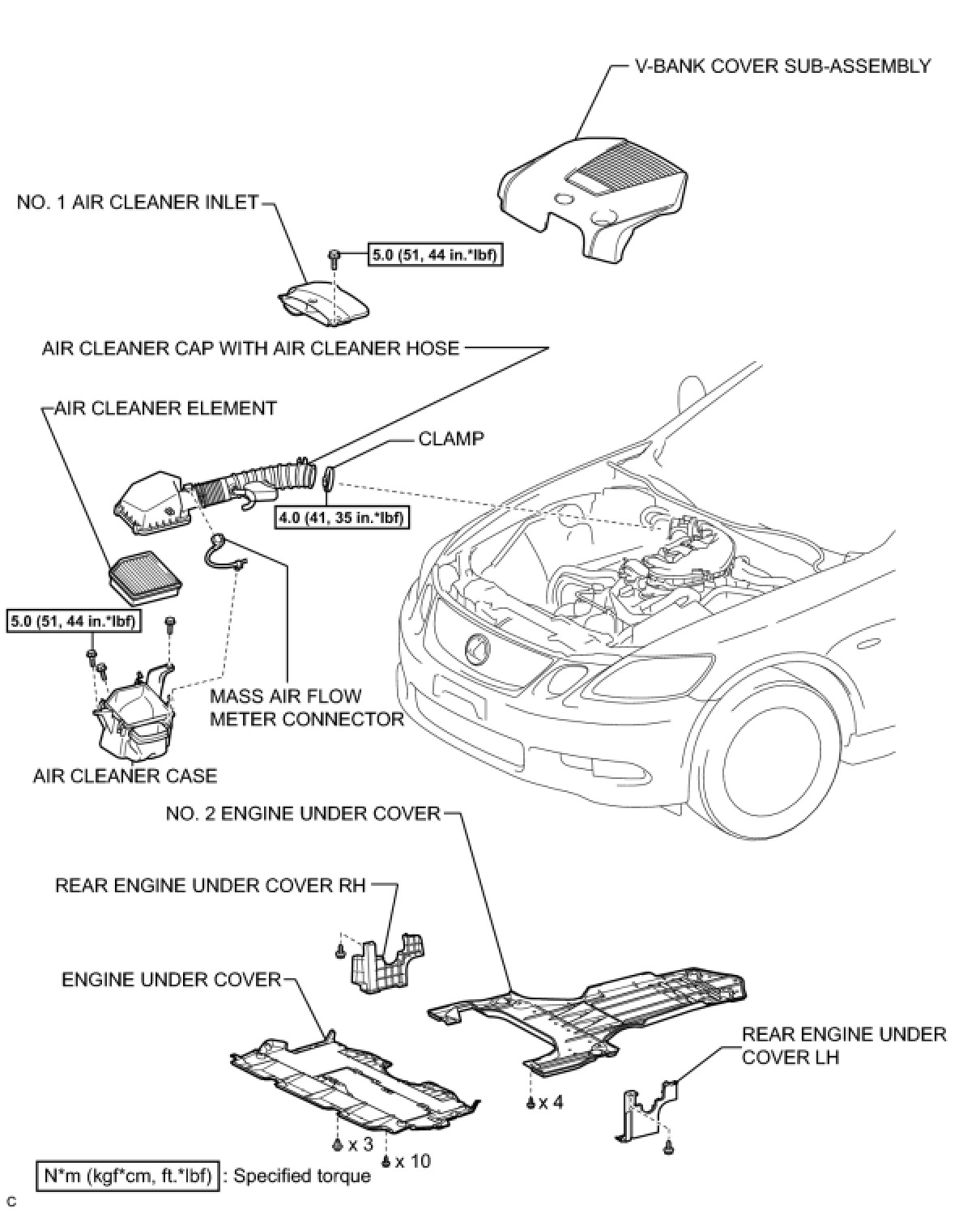 V-BANK COVER SUB-ASSEMBLY

NO. 1 AIR CLEANER INLET

5.0 (51, 44 in.*lbf)

AIR CLEANER CAP WITH AIR CLEANER HOSE

AIR CLEANER ELEMENT

CLAMP

4.0 (41, 35 in.*lbf)

5.0 (51, 44 in.*lbf)

MASS AIR FLOW METER CONNECTOR

AIR CLEANER CASE

NO. 2 ENGINE UNDER COVER

REAR ENGINE UNDER COVER RH

ENGINE UNDER COVER

REAR ENGINE UNDER COVER LH

x 4

x 3

x 10

N*m (kgf*cm, ft.*lbf) : Specified torque

C