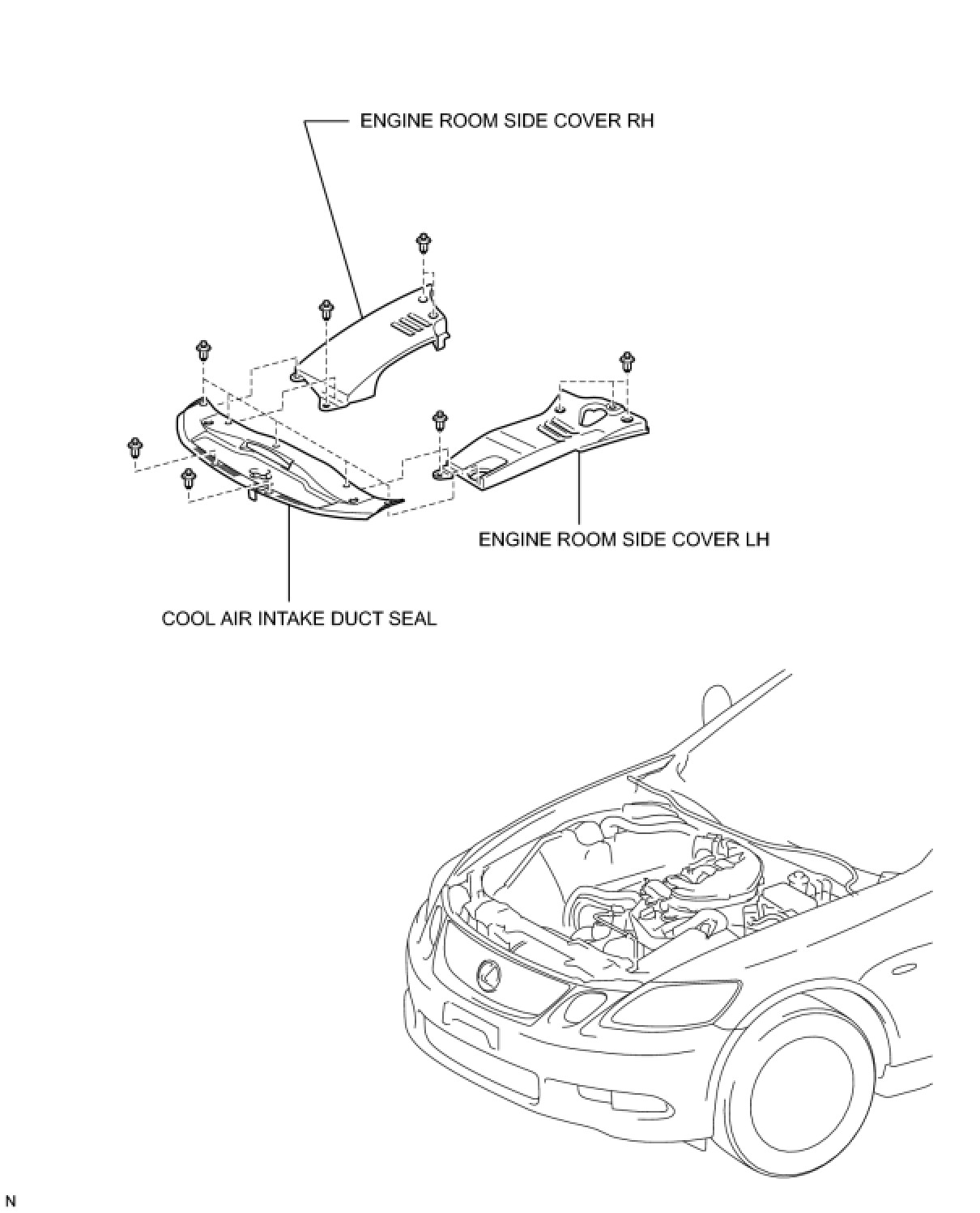 ENGINE ROOM SIDE COVER RH

ENGINE ROOM SIDE COVER LH

COOL AIR INTAKE DUCT SEAL

N