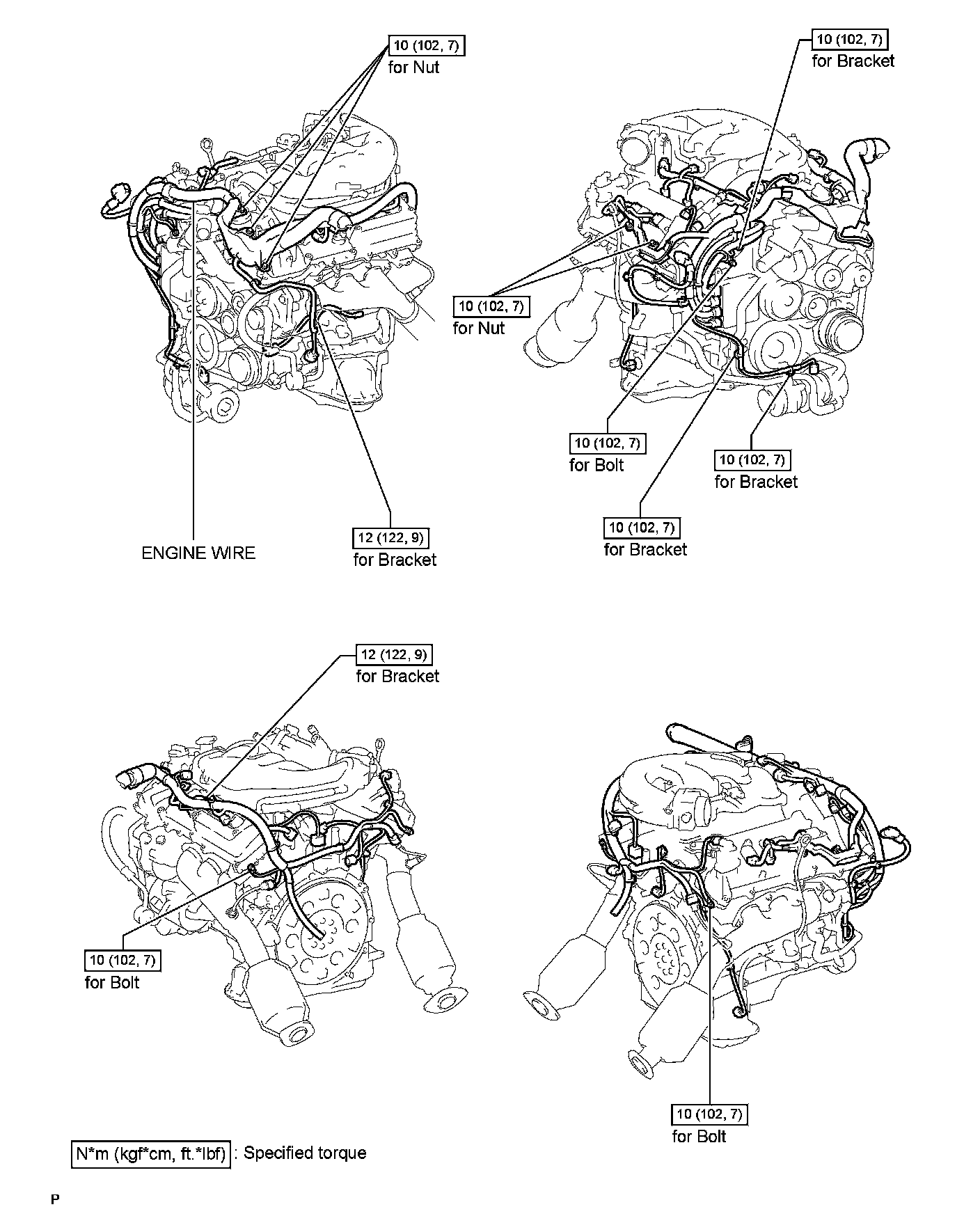 10 (102, 7)
for Nut

10 (102, 7)
for Bracket

10 (102, 7)
for Nut

10 (102, 7)
for Bolt

10 (102, 7)
for Bracket

10 (102, 7)
for Bracket

ENGINE WIRE

12 (122, 9)
for Bracket

12 (122, 9)
for Bracket

10 (102, 7)
for Bolt

10 (102, 7)
for Bolt

N*m (kgf*cm, ft.*lbf) : Specified torque

P