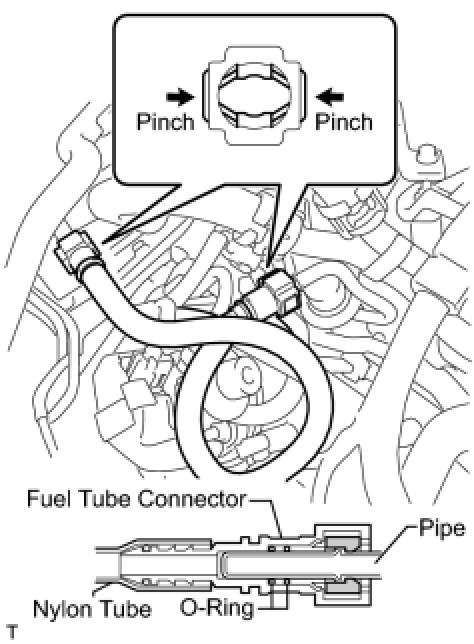 Pinch
Pinch
Fuel Tube Connector
Pipe
Nylon Tube
O-Ring
T