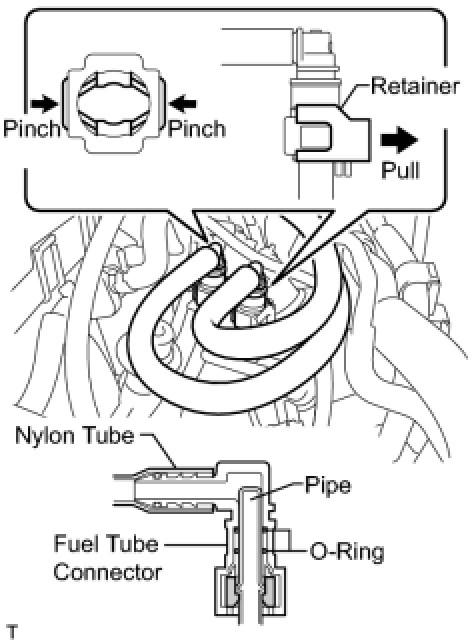 Pinch
Pinch
Retainer
Pull
Nylon Tube
Pipe
Fuel Tube Connector
O-Ring
T