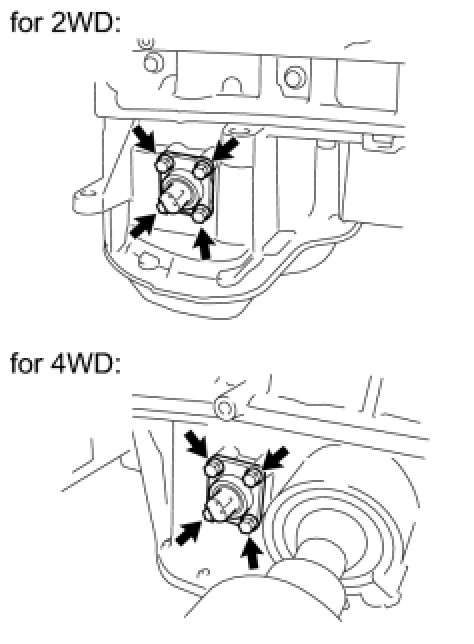 for 2WD:

for 4WD: