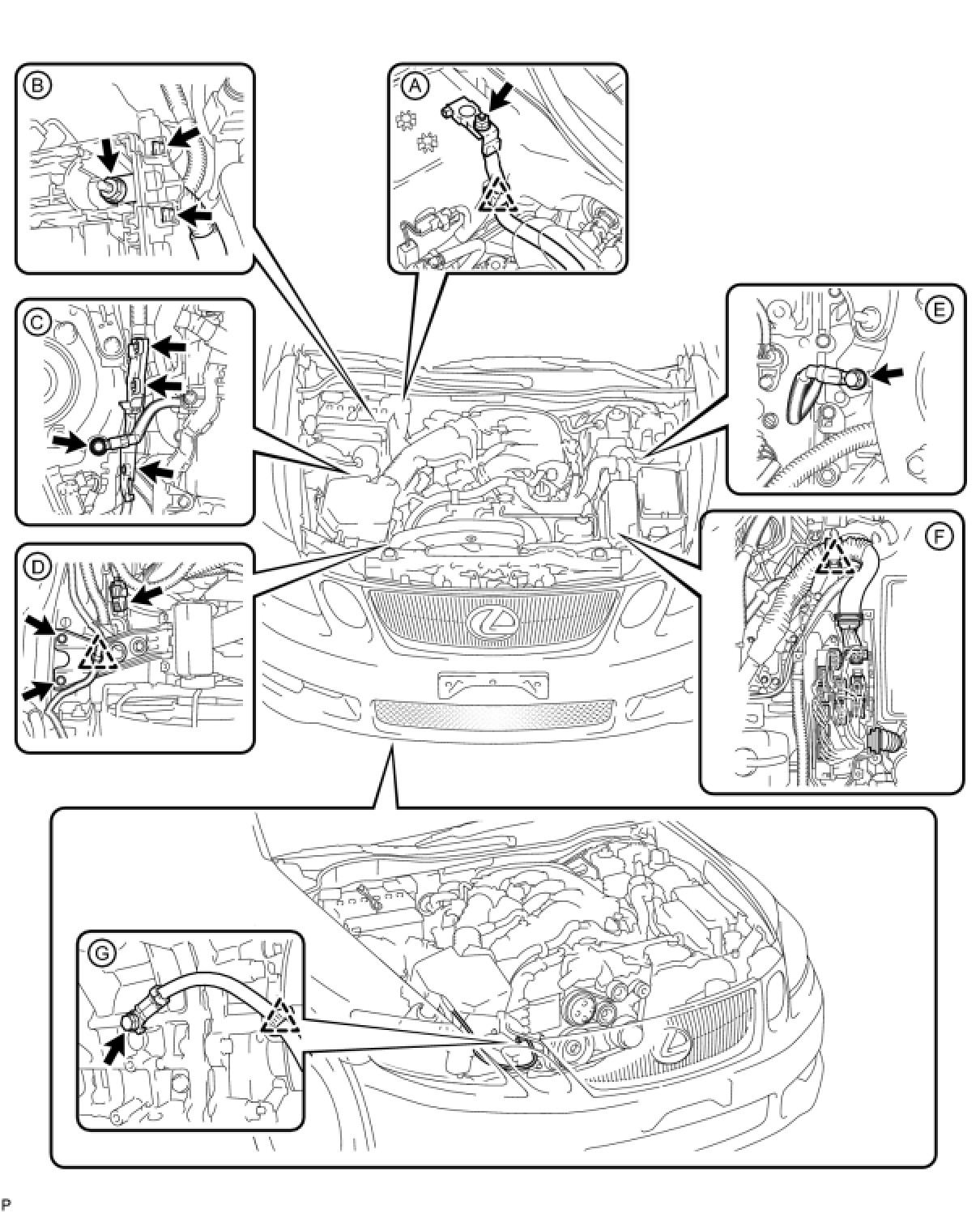 B
A
C
E
D
F
G
P