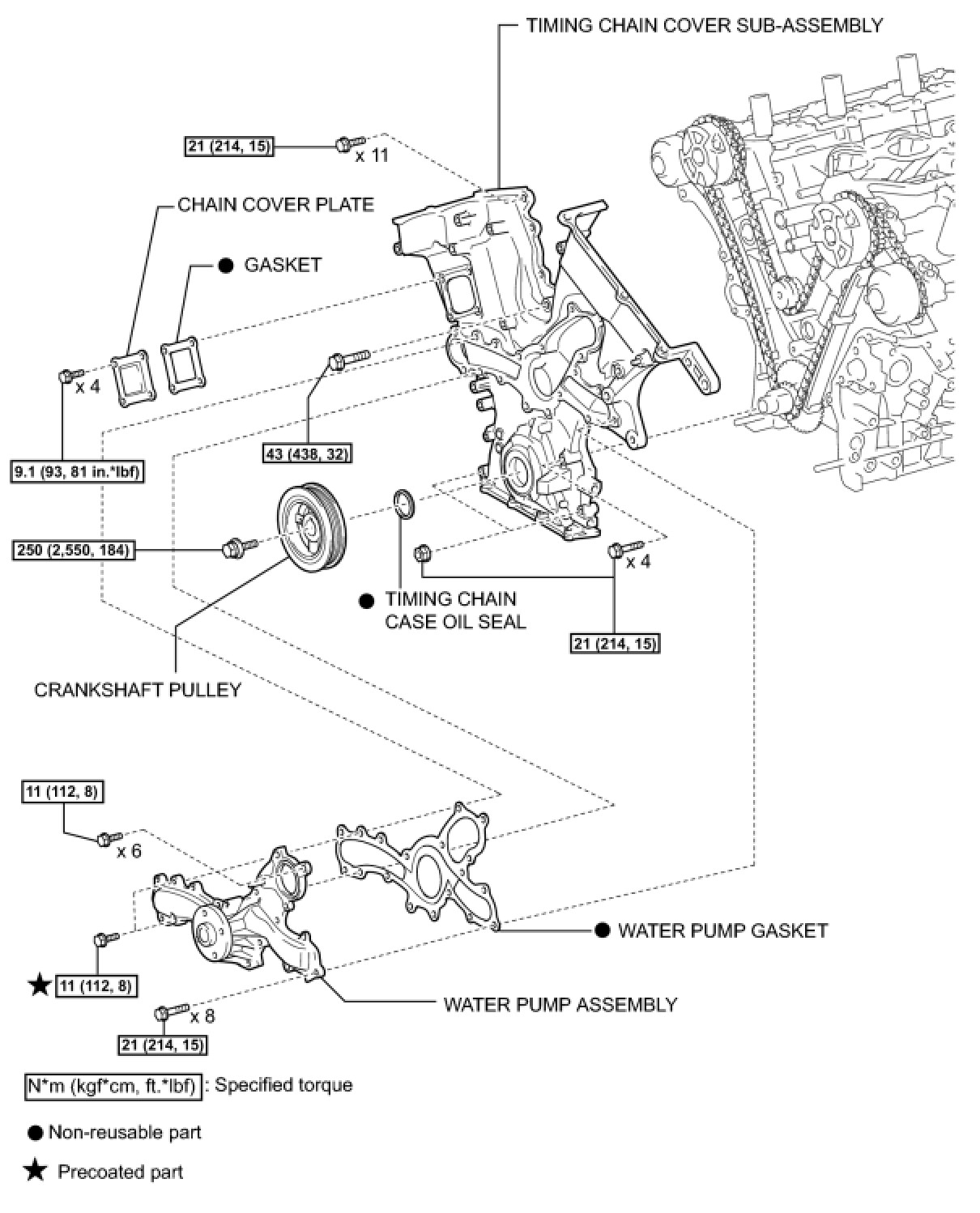 TIMING CHAIN COVER SUB-ASSEMBLY

21 (214, 15)

x 11

CHAIN COVER PLATE

● GASKET

x 4

43 (438, 32)

9.1 (93, 81 in.*lbf)

250 (2,550, 184)

x 4

● TIMING CHAIN CASE OIL SEAL

21 (214, 15)

CRANKSHAFT PULLEY

11 (112, 8)

x 6

● WATER PUMP GASKET

★ 11 (112, 8)

WATER PUMP ASSEMBLY

x 8

21 (214, 15)

N*m (kgf*cm, ft.*lbf) : Specified torque

● Non-reusable part

★ Precoated part