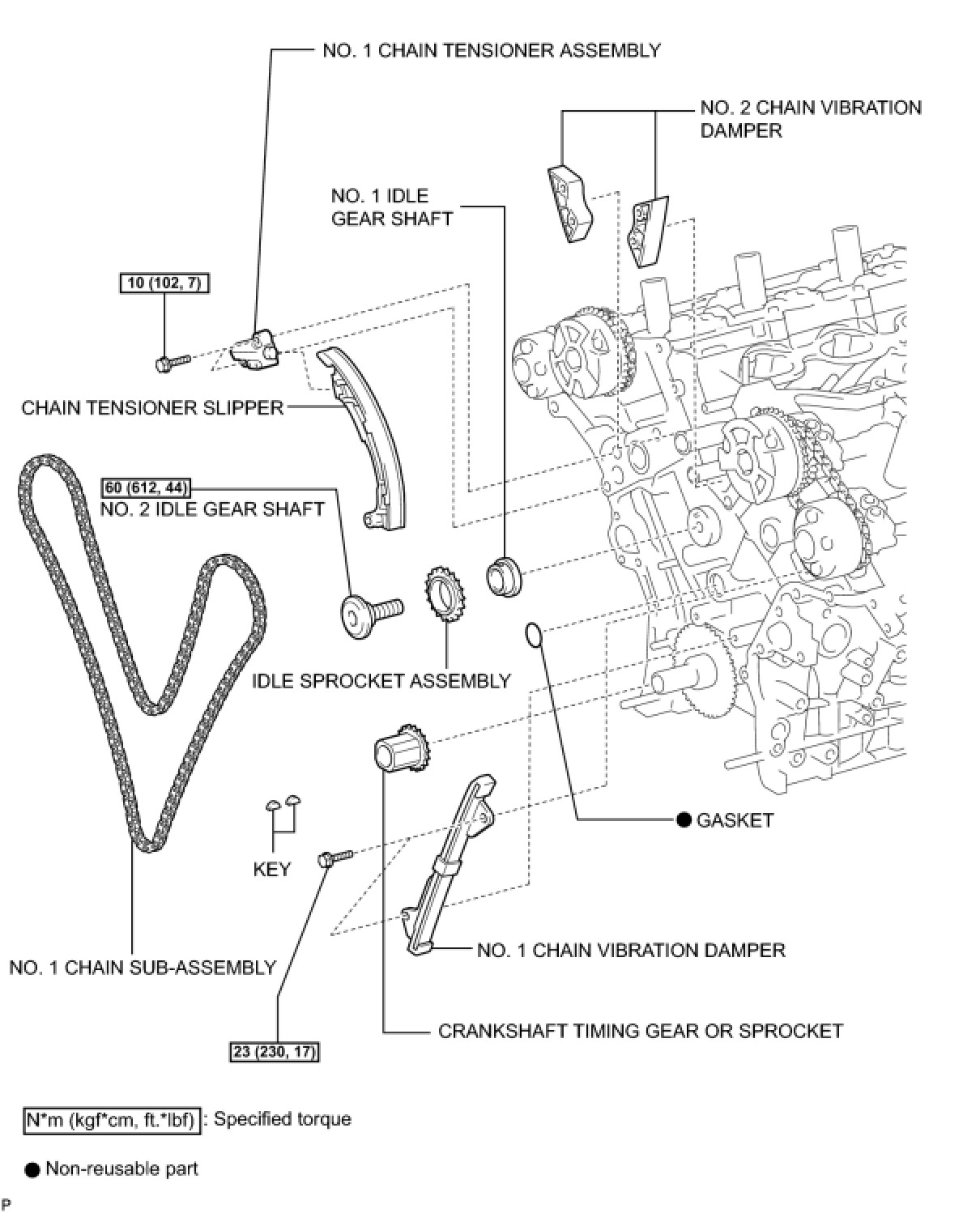 NO. 1 CHAIN TENSIONER ASSEMBLY

NO. 2 CHAIN VIBRATION DAMPER

NO. 1 IDLE GEAR SHAFT

10 (102, 7)

CHAIN TENSIONER SLIPPER

60 (612, 44)

NO. 2 IDLE GEAR SHAFT

IDLE SPROCKET ASSEMBLY

● GASKET

KEY

NO. 1 CHAIN VIBRATION DAMPER

NO. 1 CHAIN SUB-ASSEMBLY

CRANKSHAFT TIMING GEAR OR SPROCKET

23 (230, 17)

N*m (kgf*cm, ft.*lbf) : Specified torque

● Non-reusable part

P