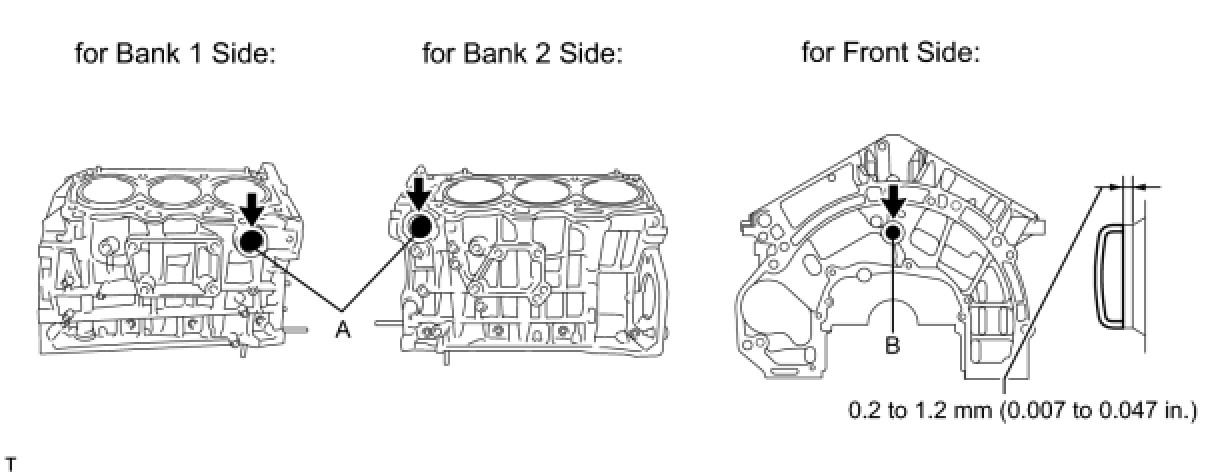 for Bank 1 Side:

for Bank 2 Side:

for Front Side:

A

B

0.2 to 1.2 mm (0.007 to 0.047 in.)

T