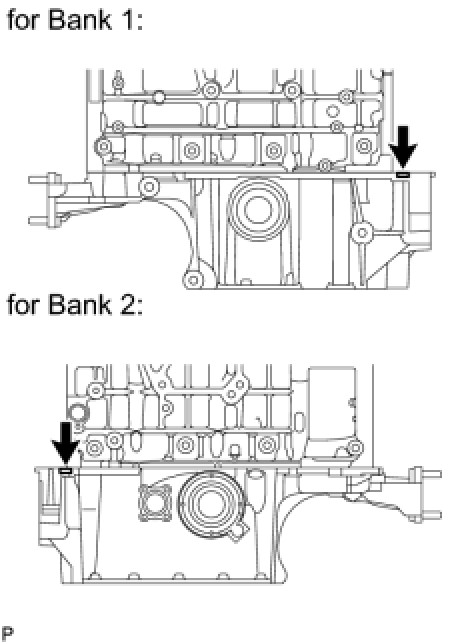 for Bank 1:

for Bank 2:

P