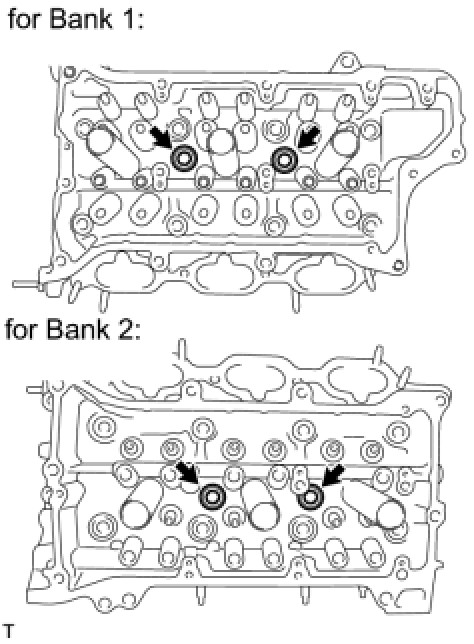 for Bank 1:

for Bank 2:

T