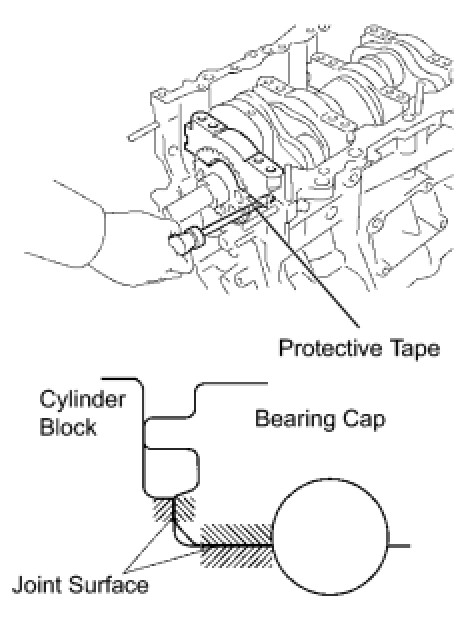 Protective Tape

Cylinder Block

Bearing Cap

Joint Surface