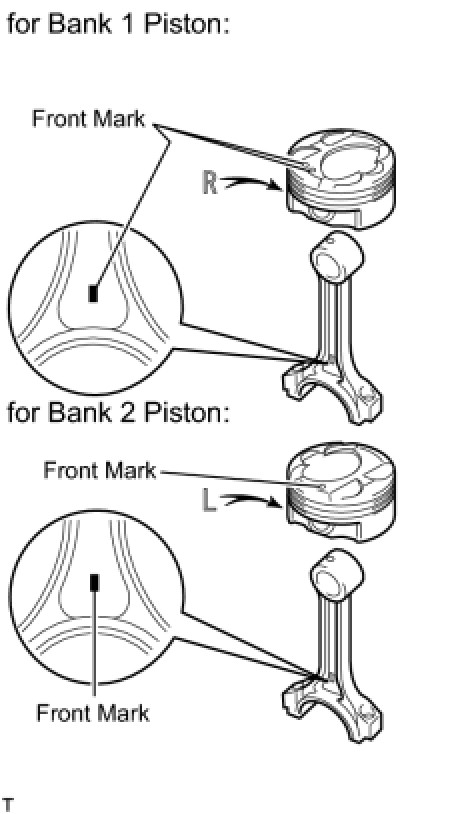 for Bank 1 Piston:

Front Mark

R

for Bank 2 Piston:

Front Mark

L

Front Mark

T