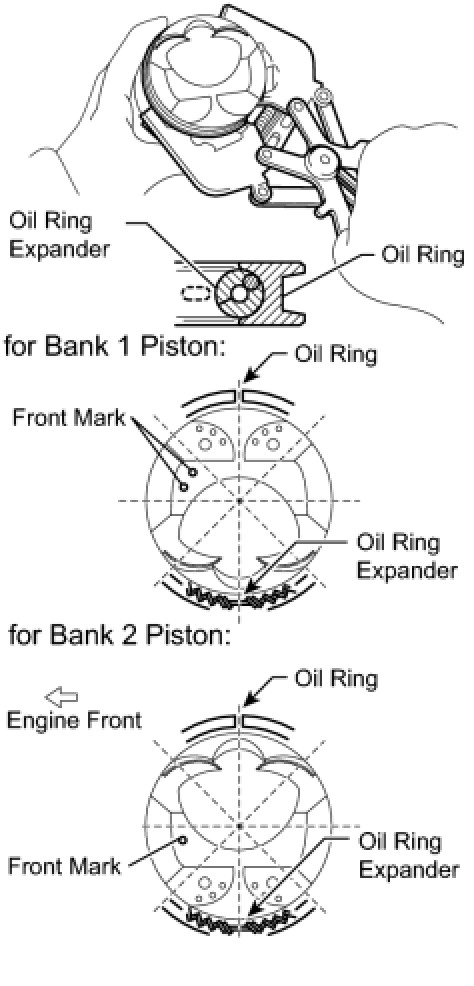 Oil Ring Expander

Oil Ring

for Bank 1 Piston:

Oil Ring

Front Mark

Oil Ring Expander

for Bank 2 Piston:

Oil Ring

Engine Front

Front Mark

Oil Ring Expander