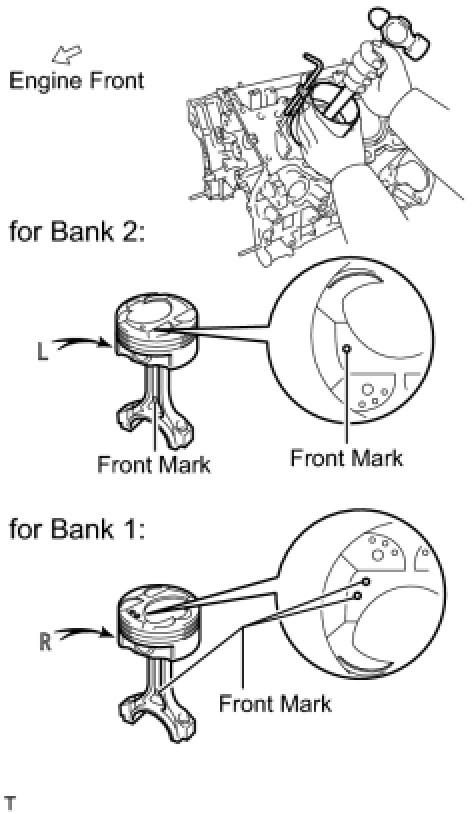 Engine Front

for Bank 2:

L

Front Mark

Front Mark

for Bank 1:

R

Front Mark

T