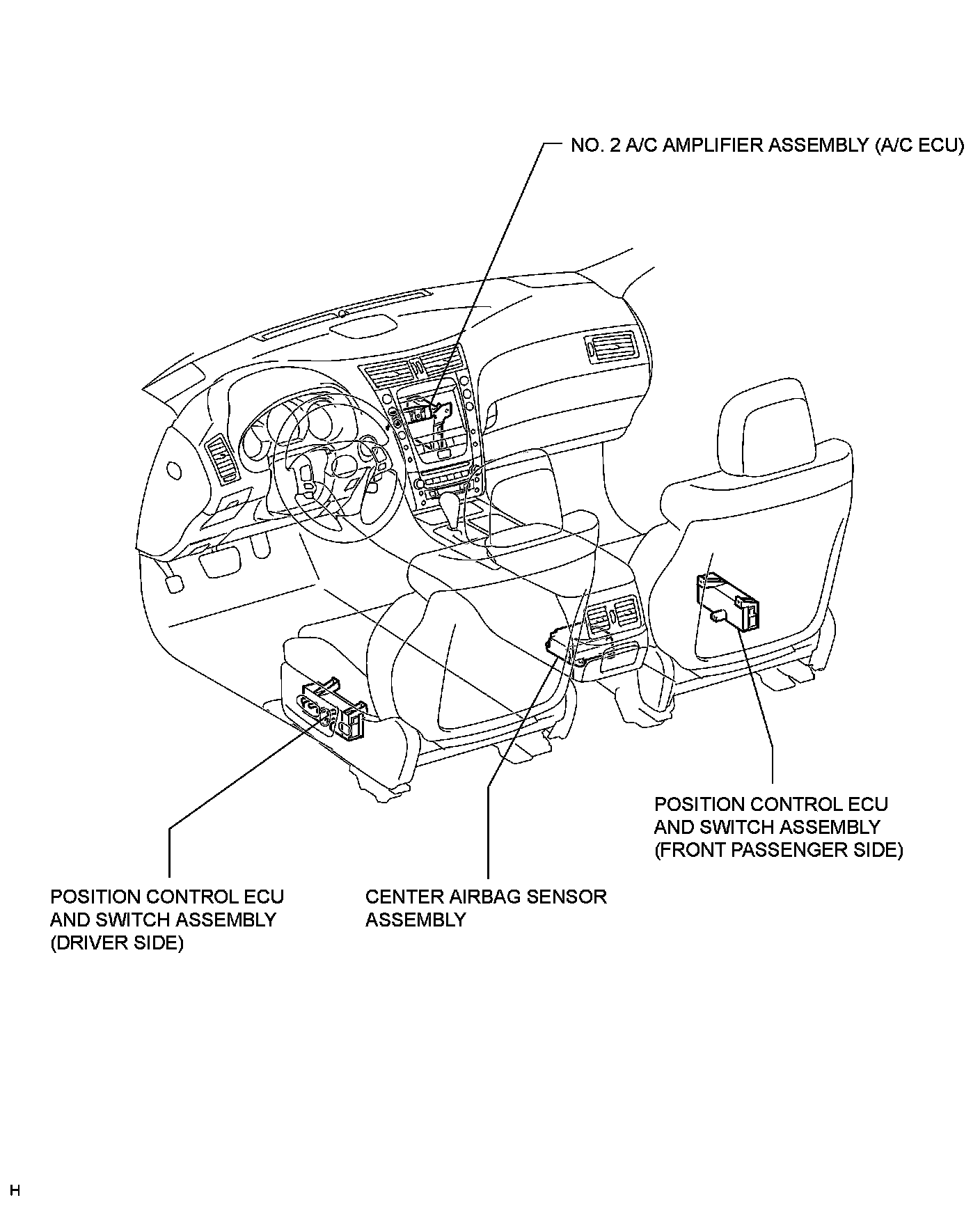 NO. 2 A/C AMPLIFIER ASSEMBLY (A/C ECU)

POSITION CONTROL ECU AND SWITCH ASSEMBLY (FRONT PASSENGER SIDE)

POSITION CONTROL ECU AND SWITCH ASSEMBLY (DRIVER SIDE)

CENTER AIRBAG SENSOR ASSEMBLY

H