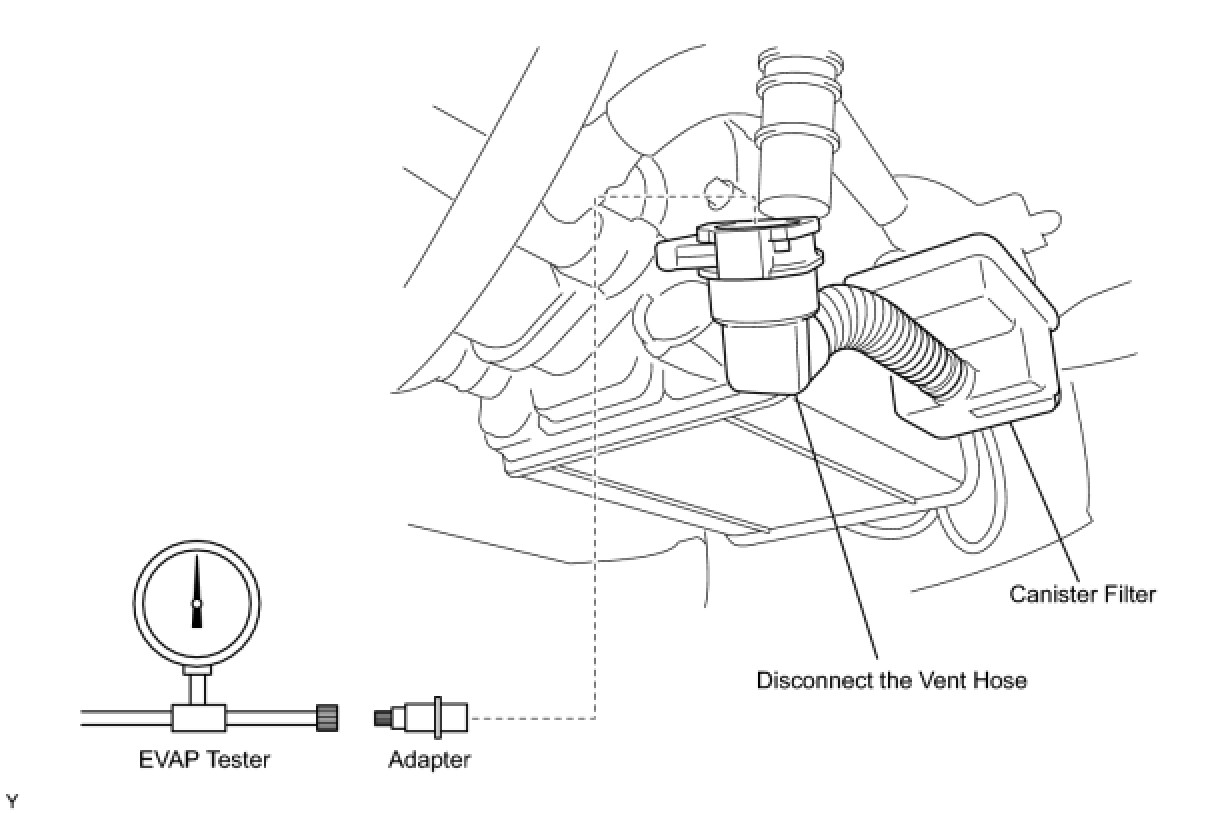 Canister Filter

Disconnect the Vent Hose

EVAP Tester

Adapter

Y