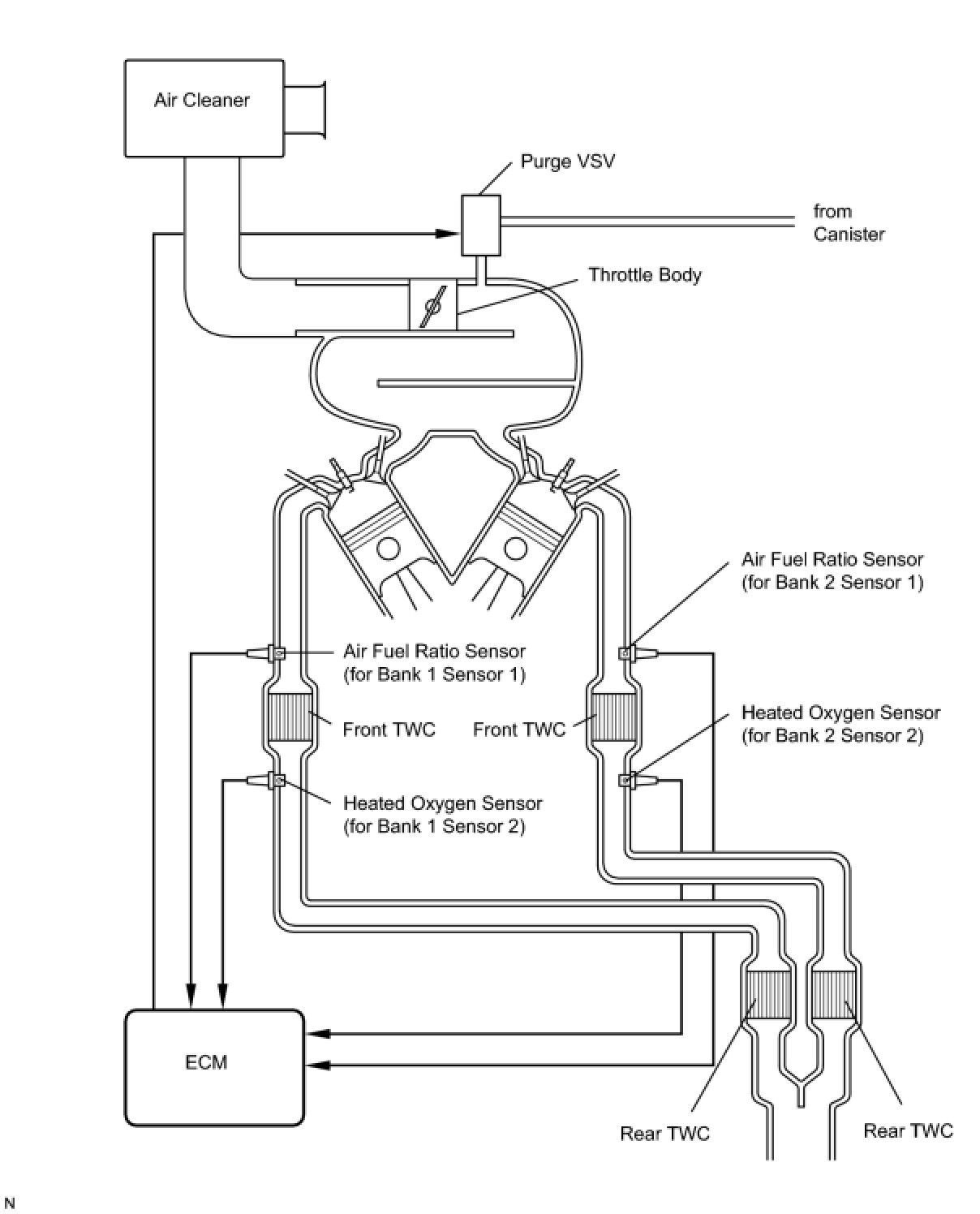 Air Cleaner

Purge VSV

from Canister

Throttle Body

Air Fuel Ratio Sensor (for Bank 2 Sensor 1)

Air Fuel Ratio Sensor (for Bank 1 Sensor 1)

Front TWC

Front TWC

Heated Oxygen Sensor (for Bank 2 Sensor 2)

Heated Oxygen Sensor (for Bank 1 Sensor 2)

ECM

Rear TWC

Rear TWC

N