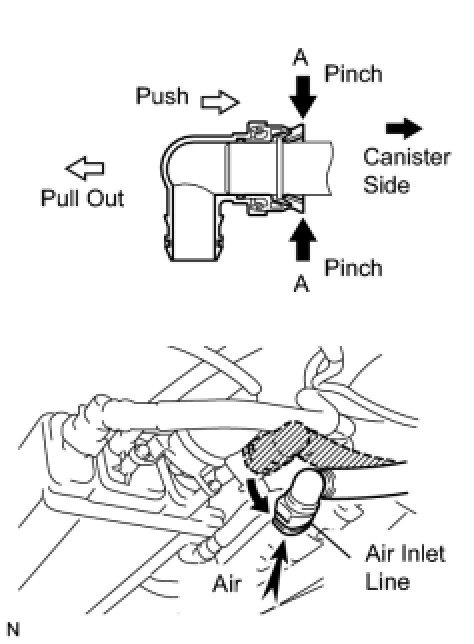 A
Pinch
Push
Canister Side
Pull Out
Pinch
A

Air Inlet Line
Air
N