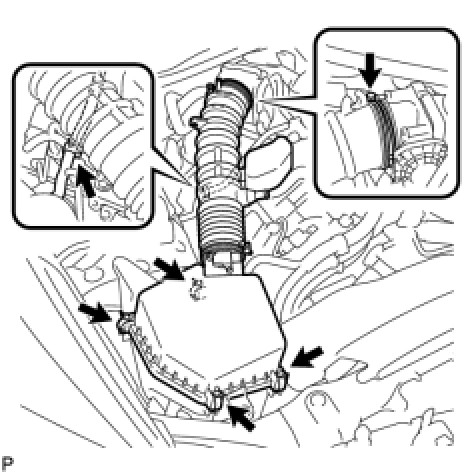 P