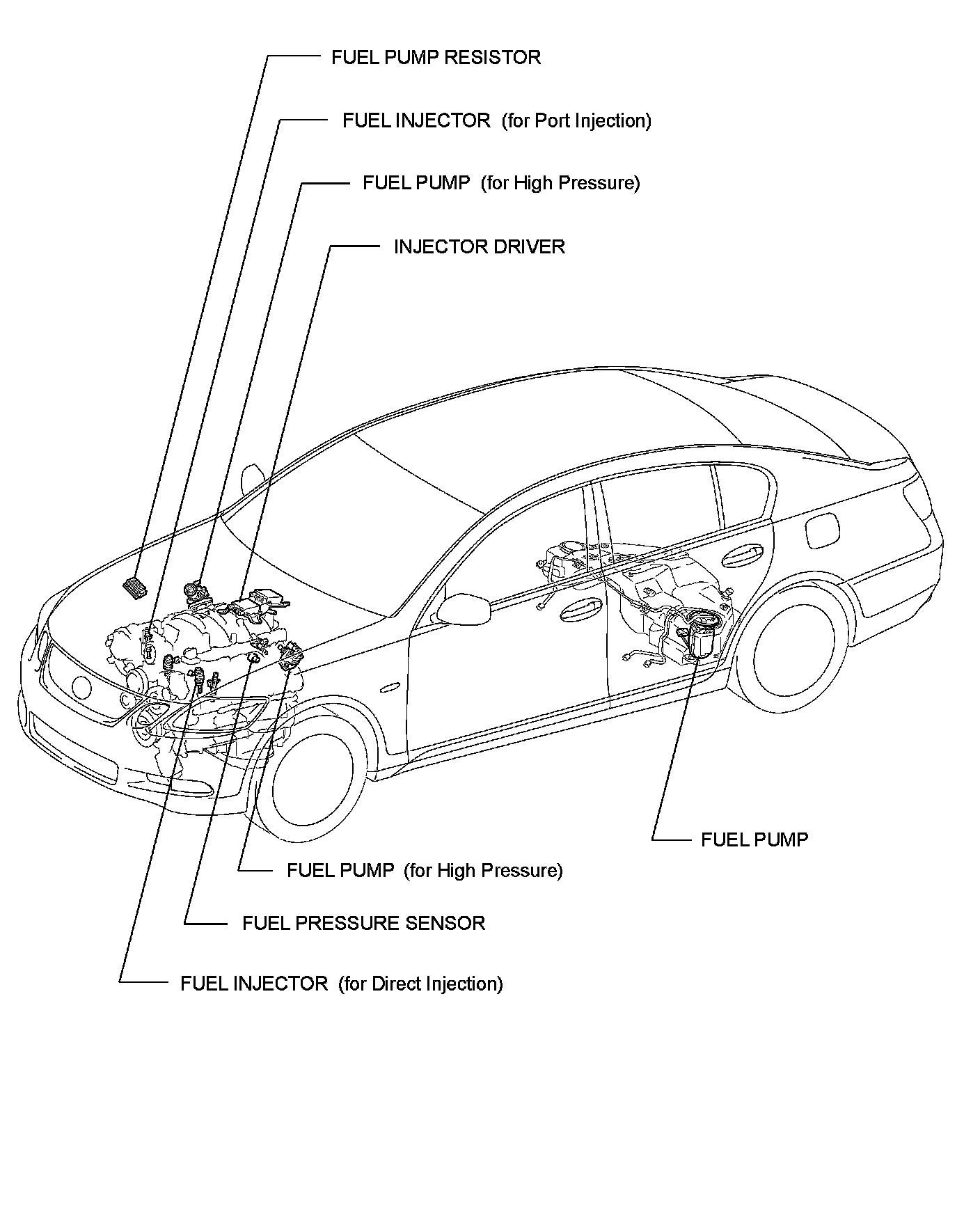 FUEL PUMP RESISTOR

FUEL INJECTOR (for Port Injection)

FUEL PUMP (for High Pressure)

INJECTOR DRIVER

FUEL PUMP

FUEL PUMP (for High Pressure)

FUEL PRESSURE SENSOR

FUEL INJECTOR (for Direct Injection)