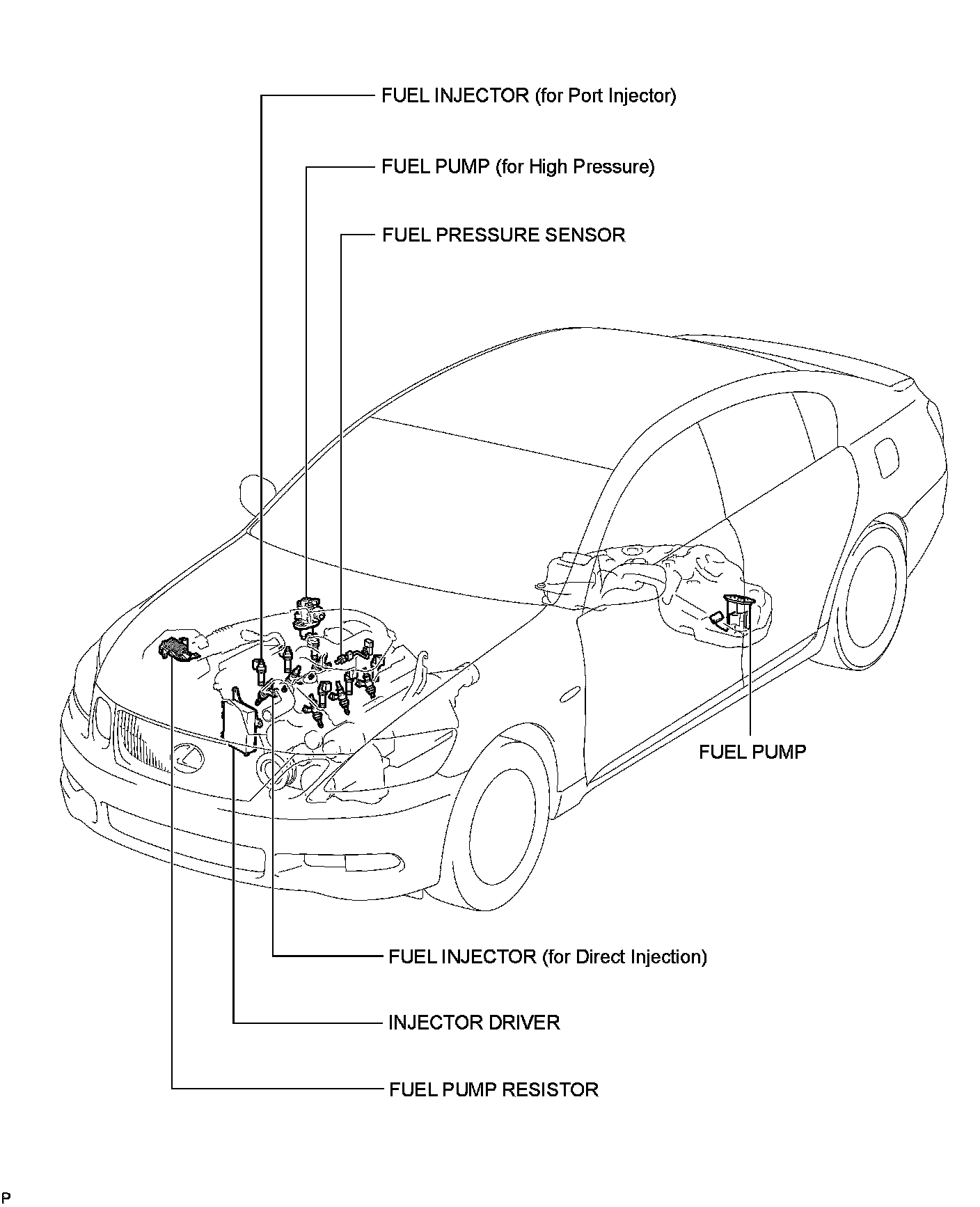 FUEL INJECTOR (for Port Injector)

FUEL PUMP (for High Pressure)

FUEL PRESSURE SENSOR

FUEL PUMP

FUEL INJECTOR (for Direct Injection)

INJECTOR DRIVER

FUEL PUMP RESISTOR

P