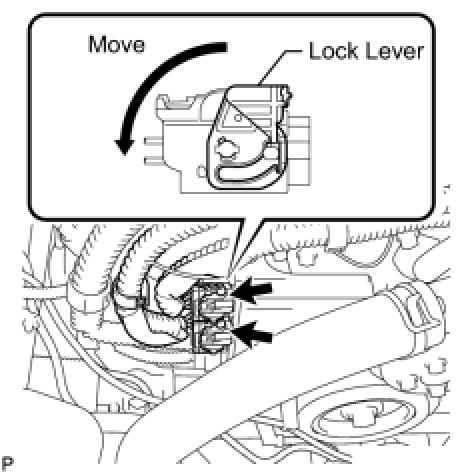 Move

Lock Lever

P